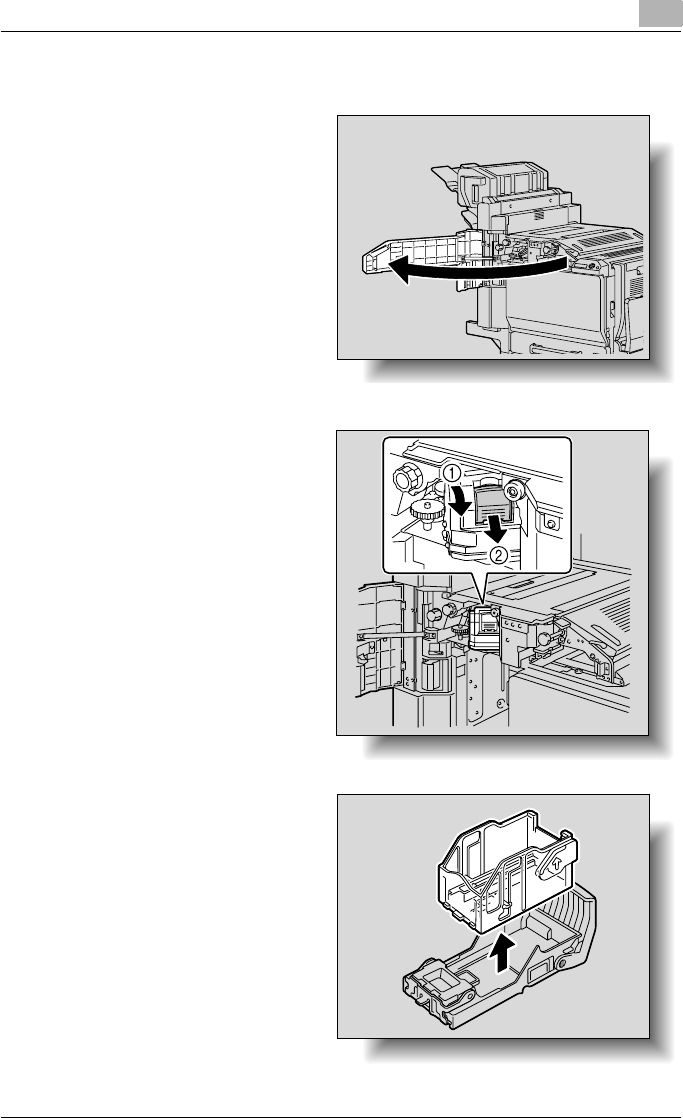 ①
②