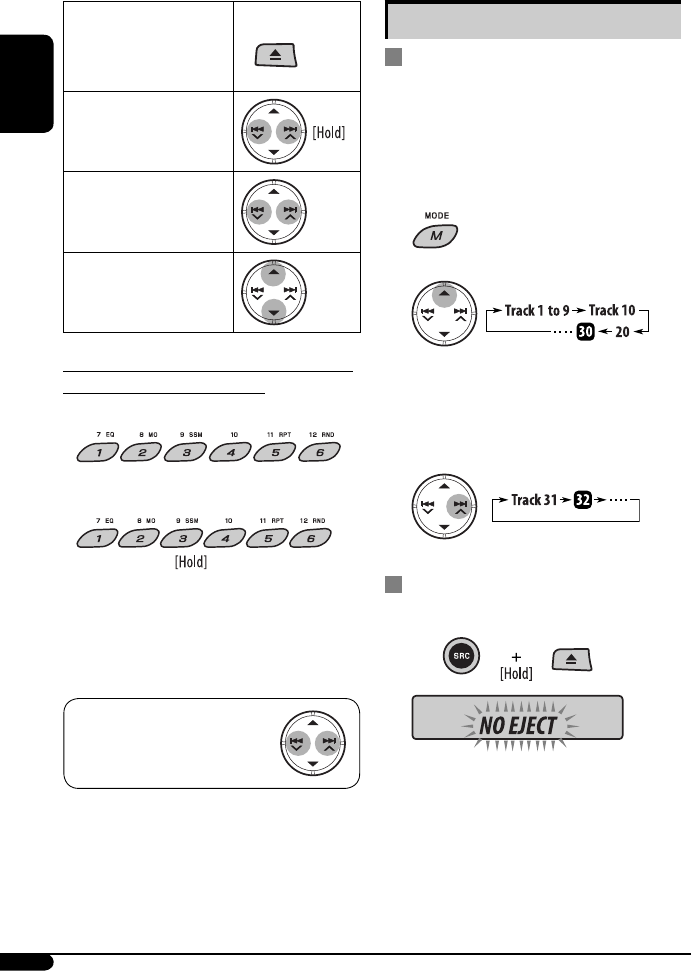 [Hold]

7 EQ 8 MO 9 SSM 10 11 RPT 12 RND
1 2 3 4 5 6

7 EQ 8 MO 9 SSM 10 11 RPT 12 RND
1 2 3 4 5 6
[Hold]

MODE
M

Track 1 to 9 → Track 10 → 20 → 30 ····

Track 31 → 32 → ····

SRC + [Hold]

NO EJECT