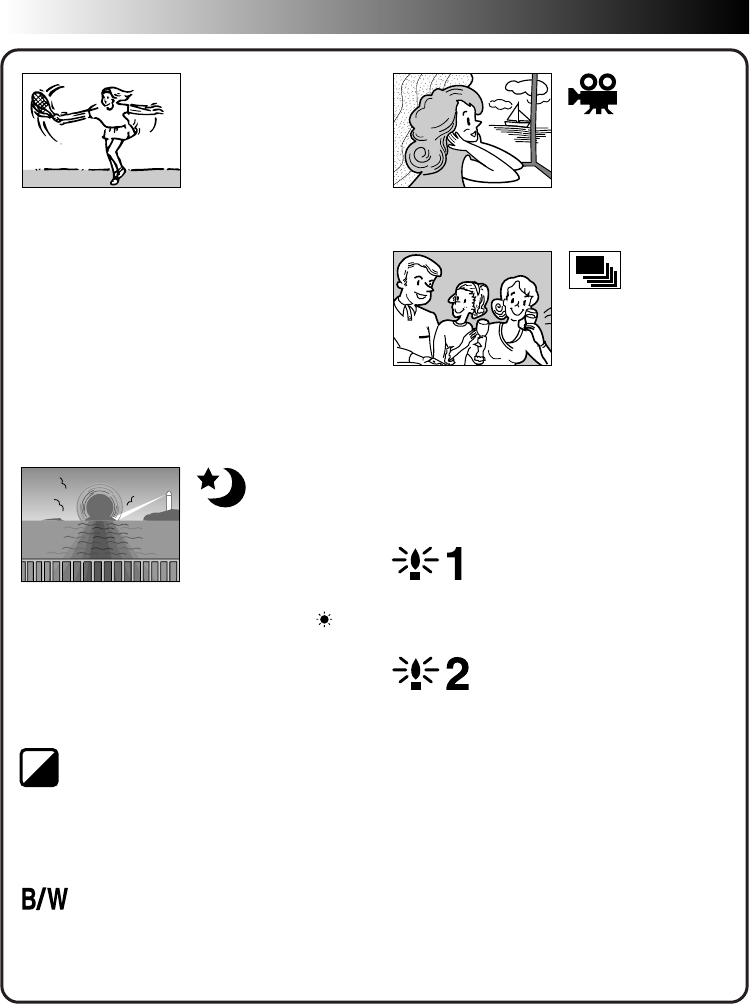 1

2

B/W