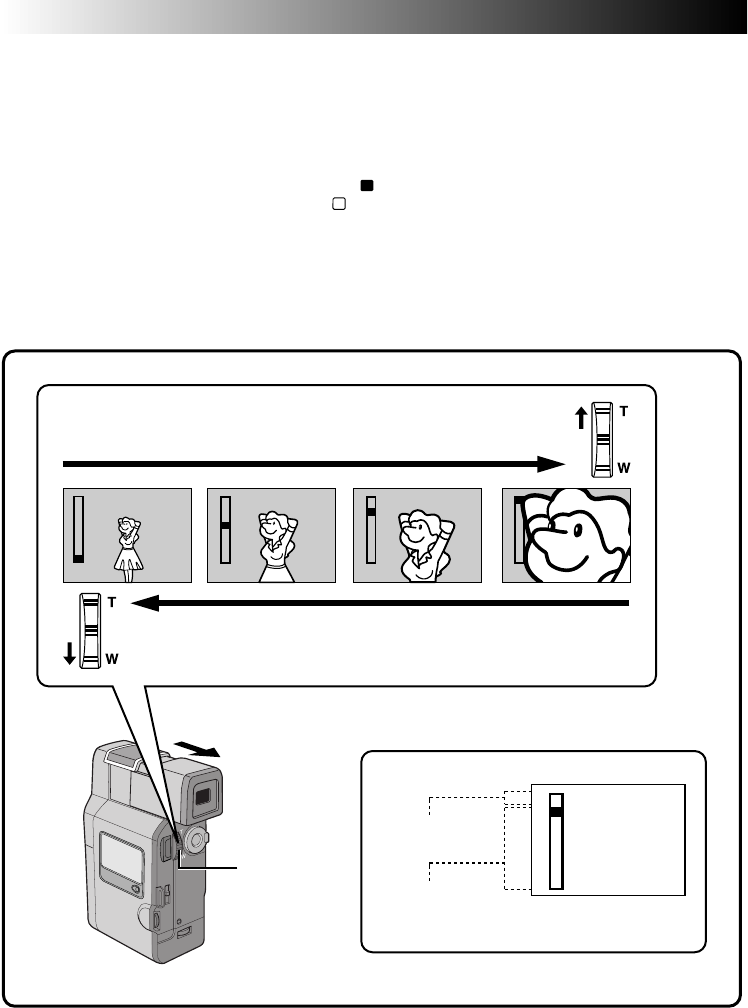 T

W

T

W