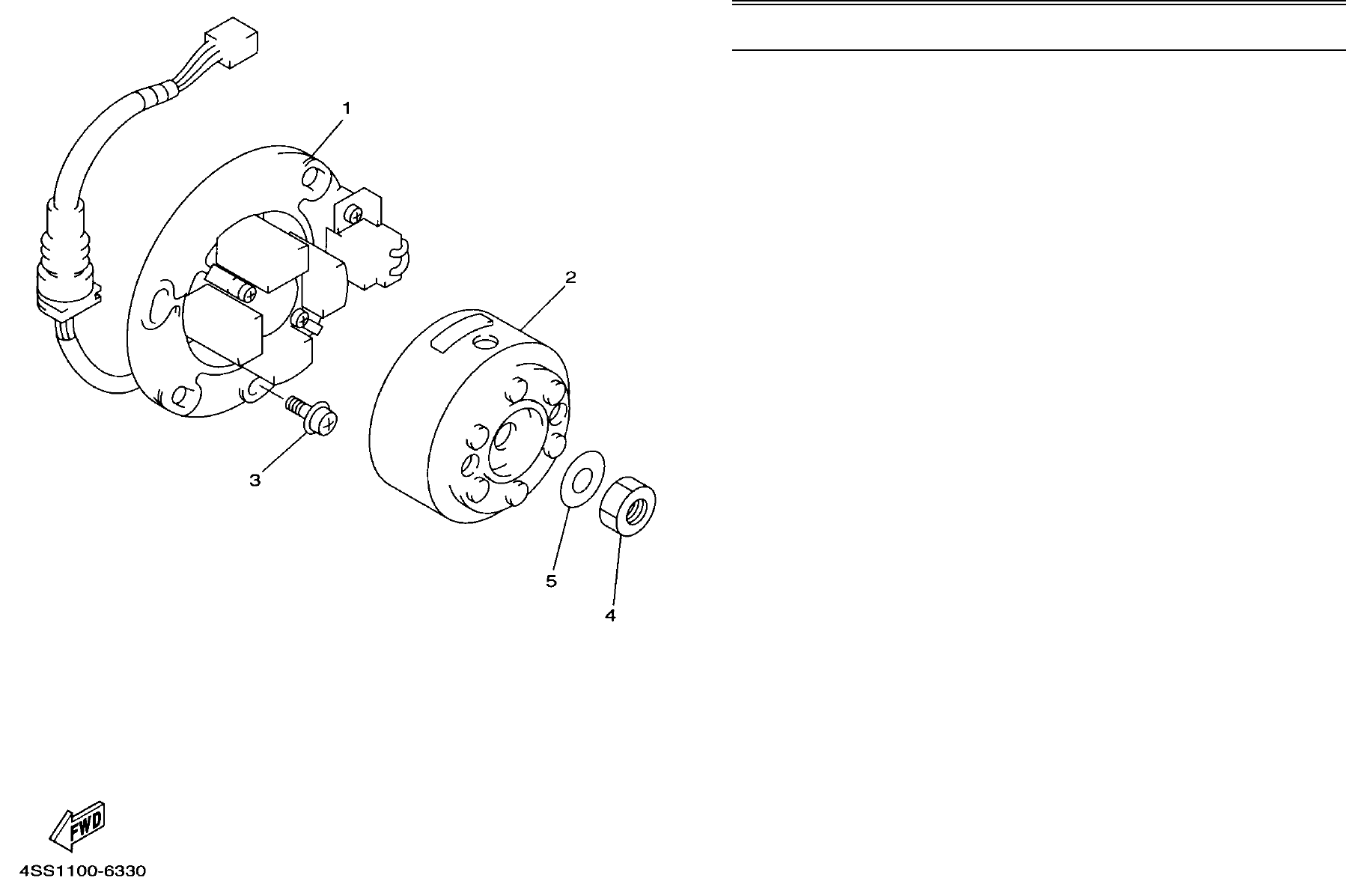 1

2

3

5

4

FWD

4SS1100-6330