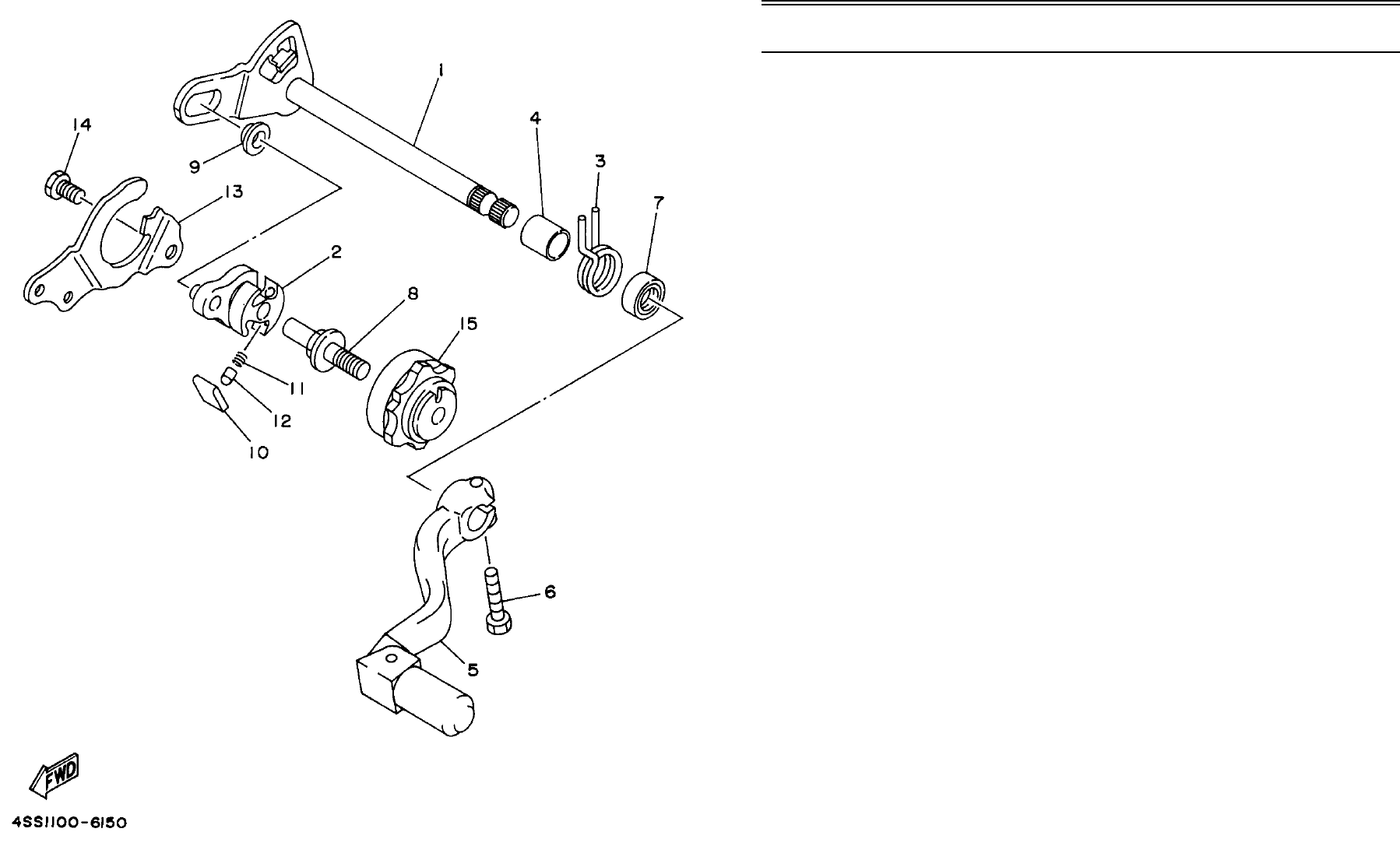 1
14
4
9
3
13
7
2
8
15
11
12
10
6
5
FWD
4SS1100-6150