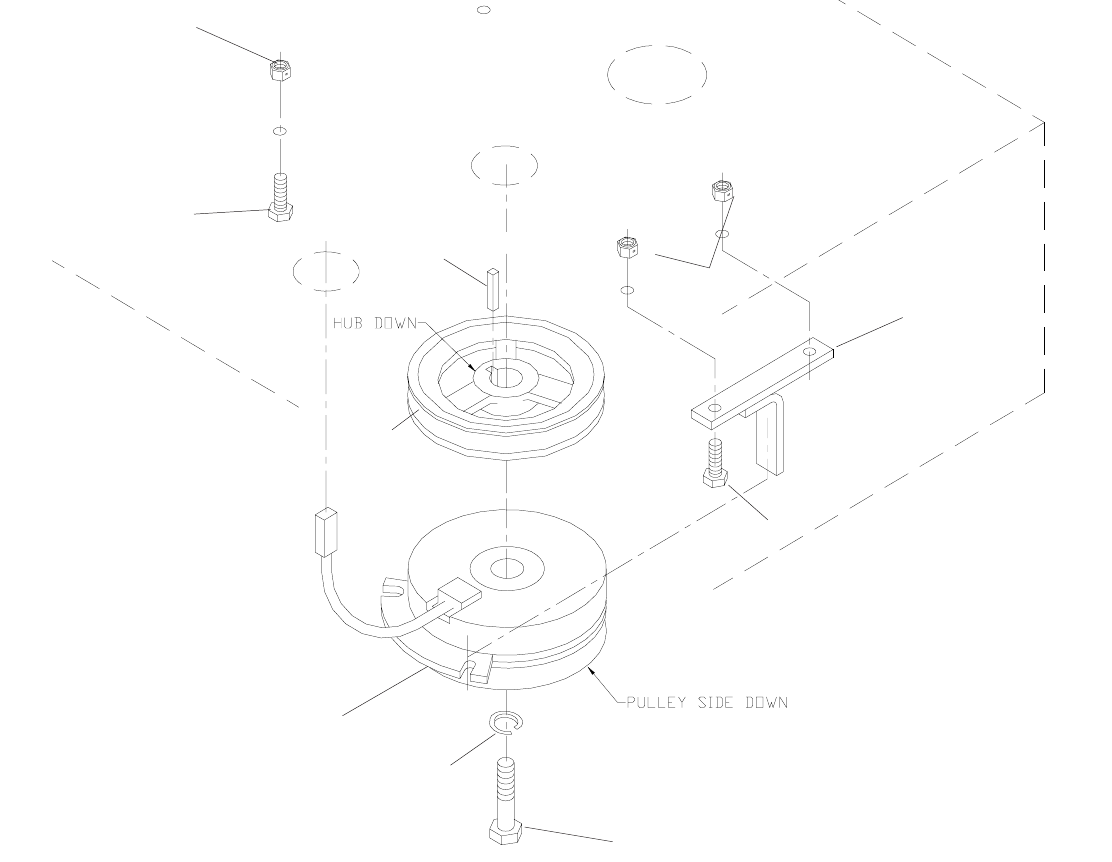 HUB DOWN

PULLEY SIDE DOWN