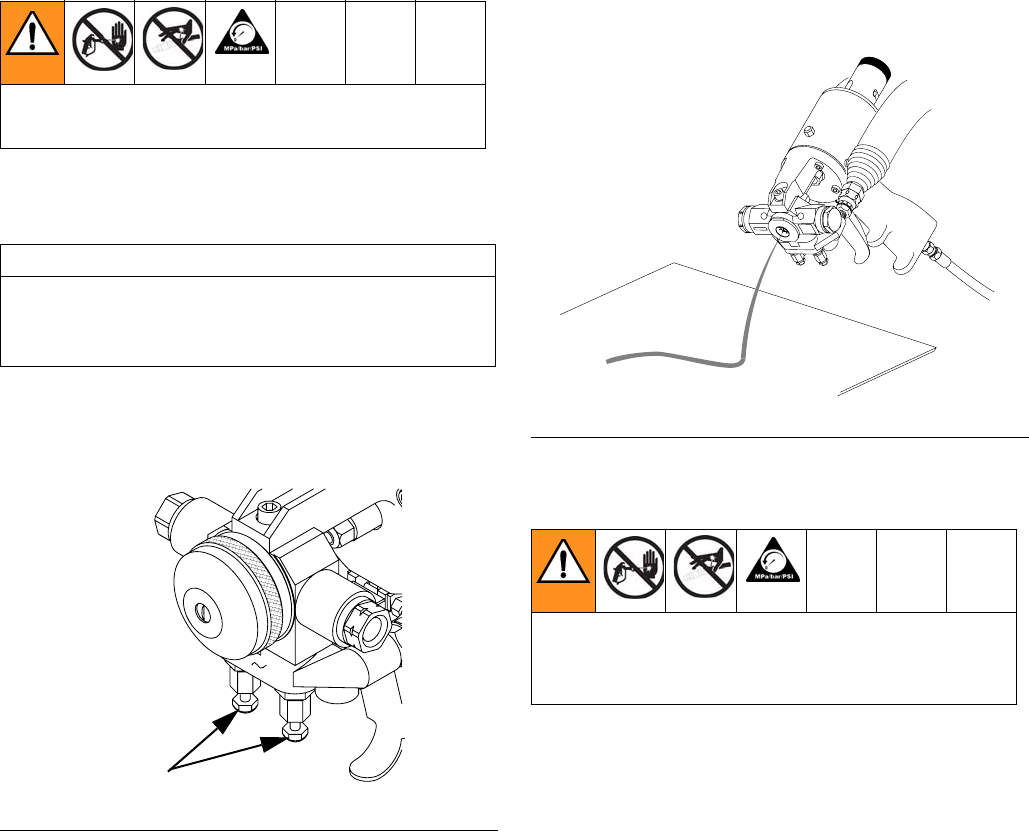 MPa/bar/PSI

MPa/bar/PSI