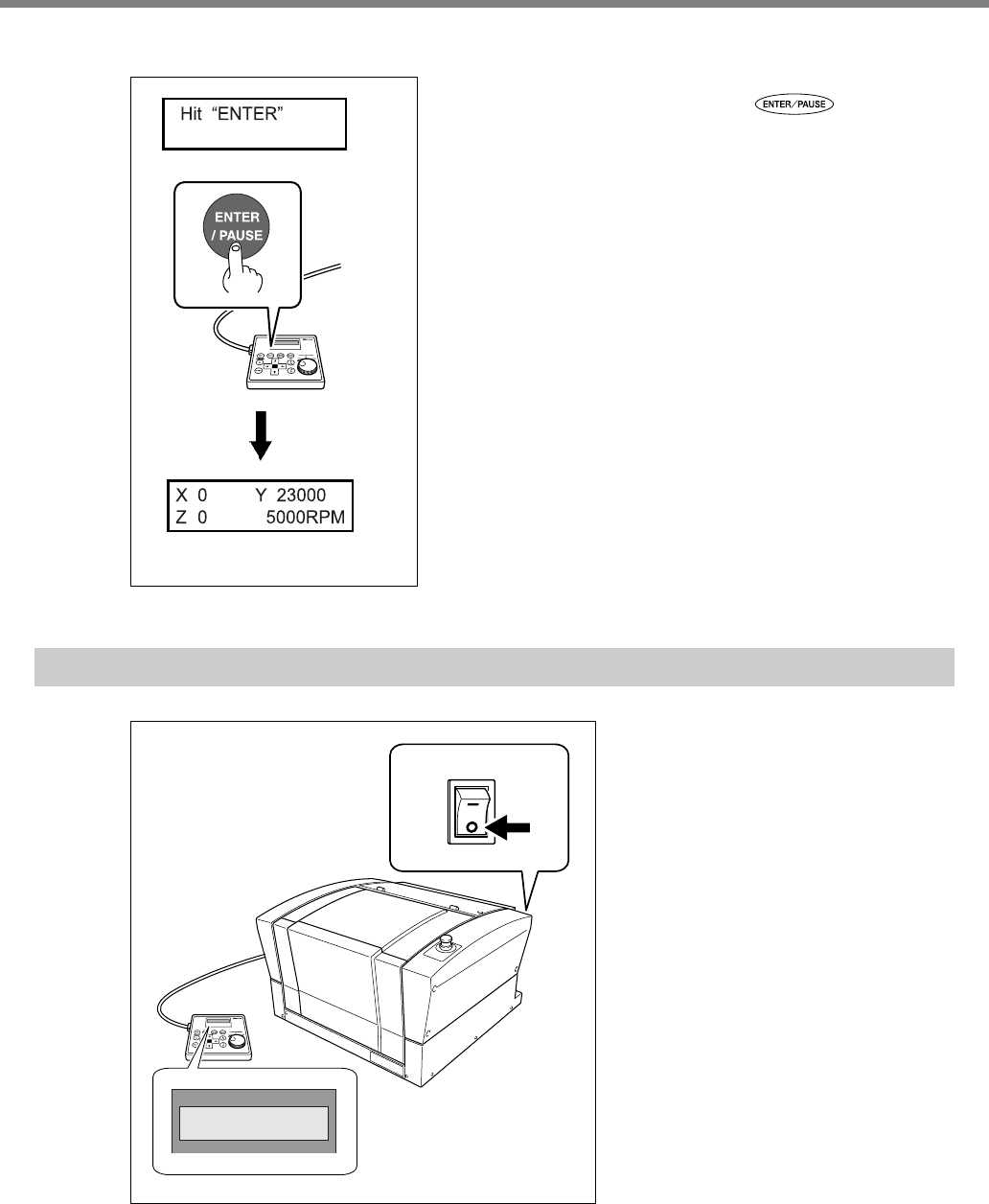 Hit "ENTER"

ENTER / PAUSE

X 0 Y 23000
Z 0 5000RPM

ENTER/PAUSE