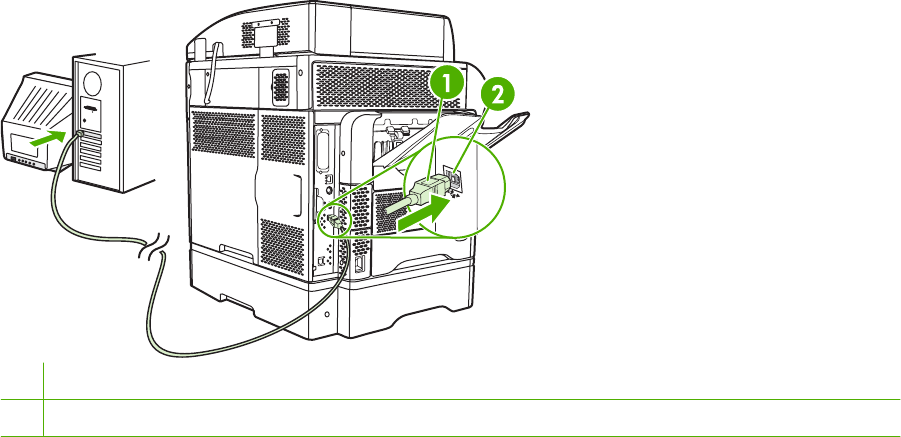 1

2