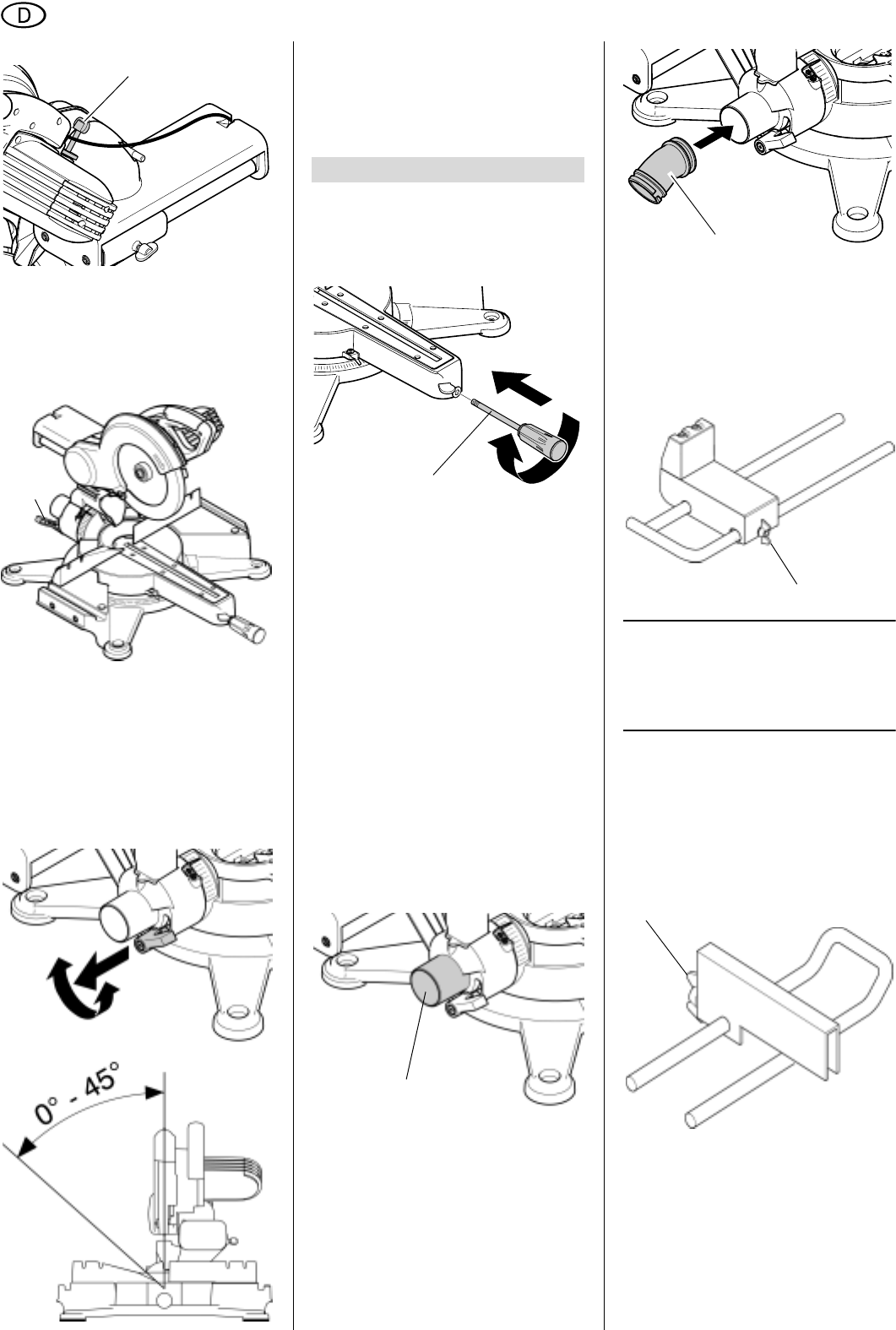 D

0° - 45°