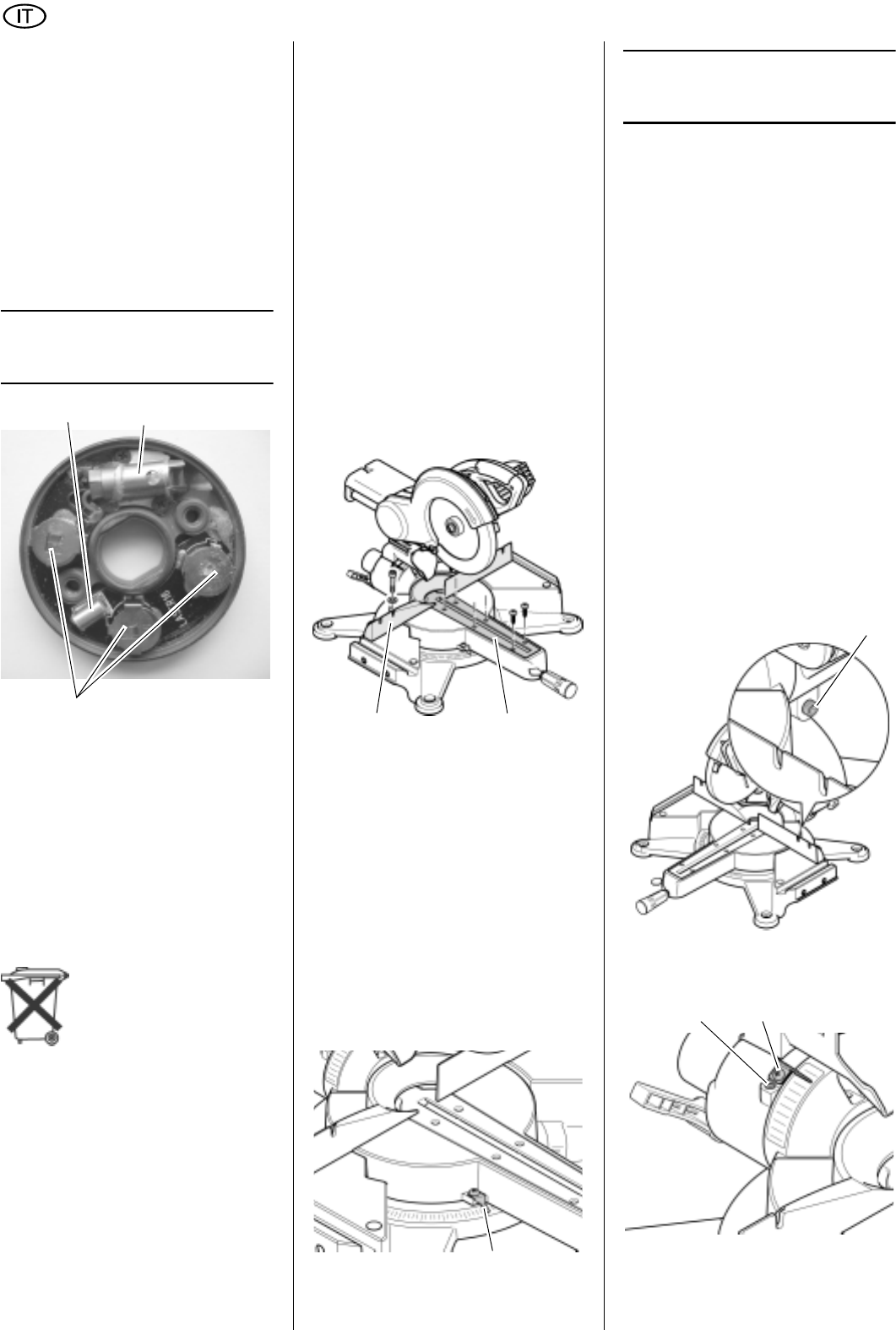 IT