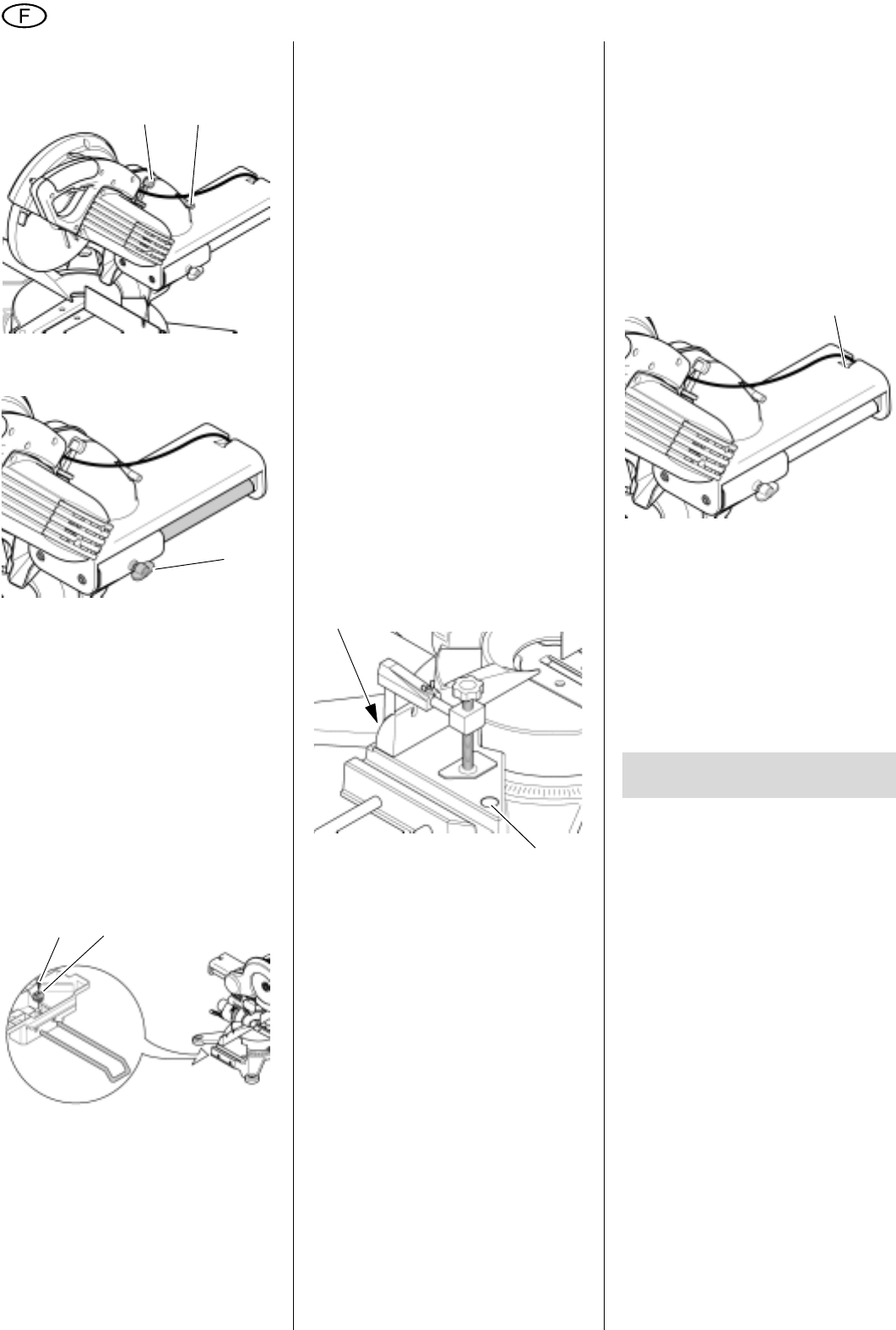 F