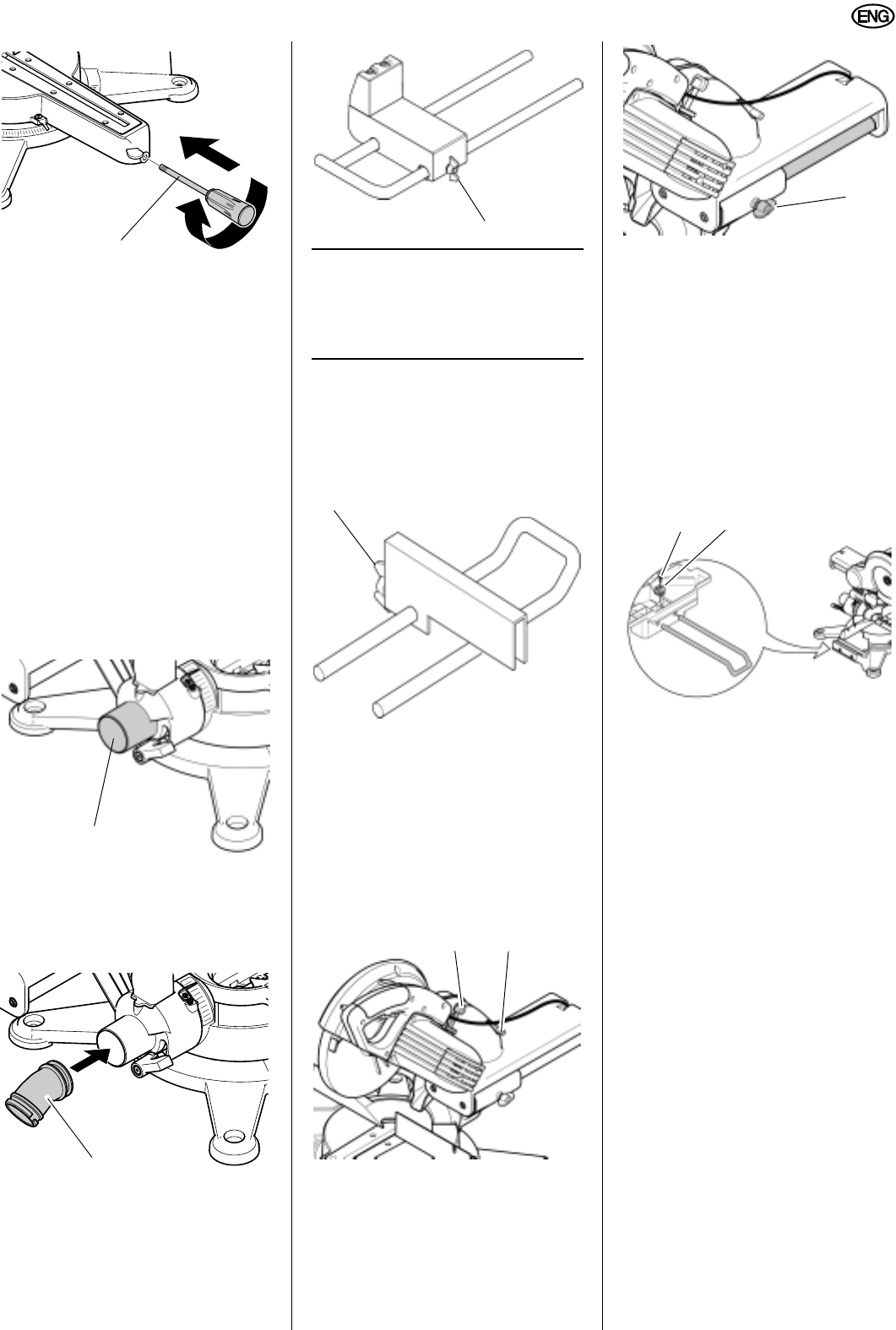 ENG