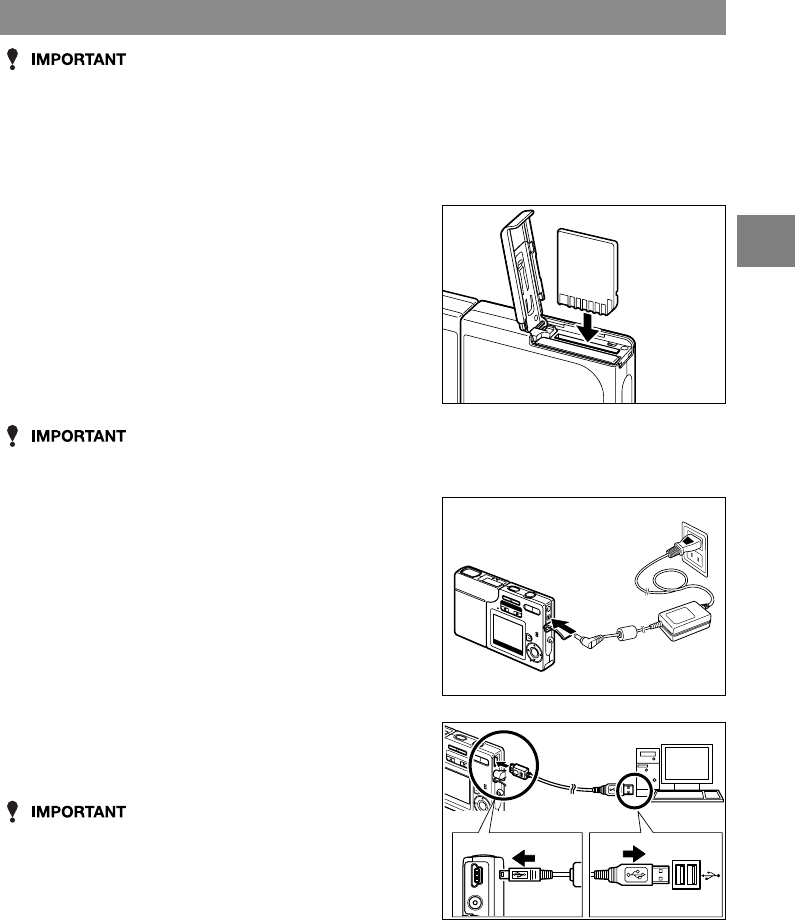 IMPORTANT

IMPORTANT

IMPORTANT