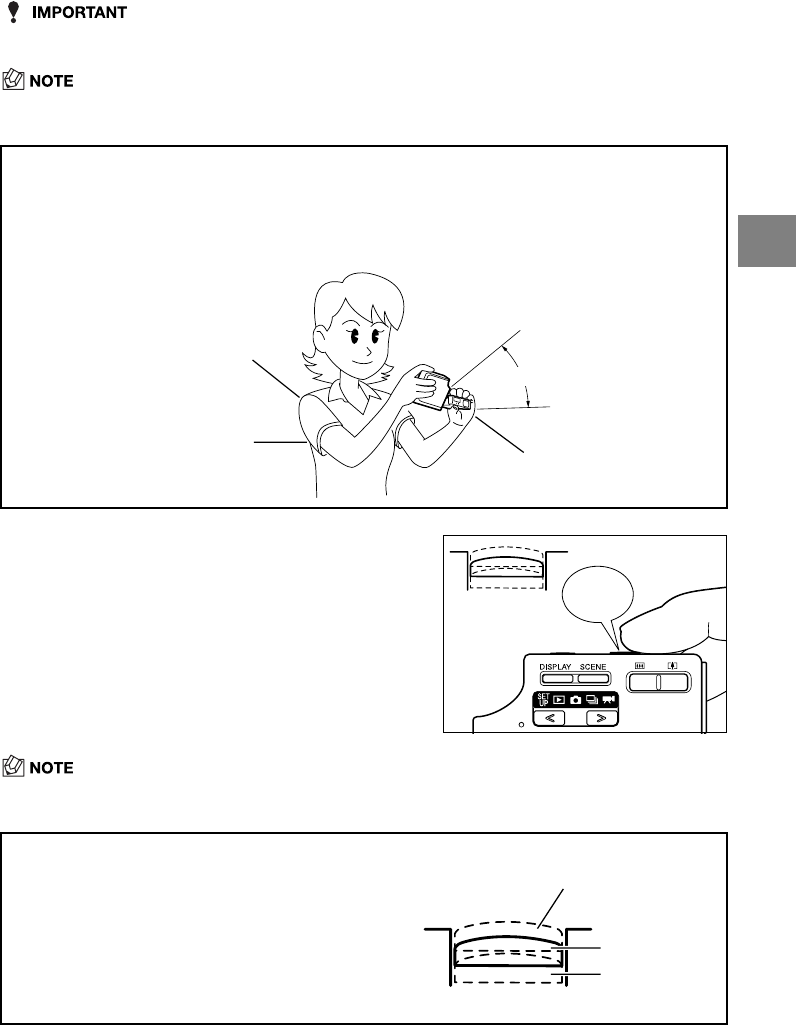 IMPORTANT

NOTE

DISPLAY SCENE

SET UP

NOTE