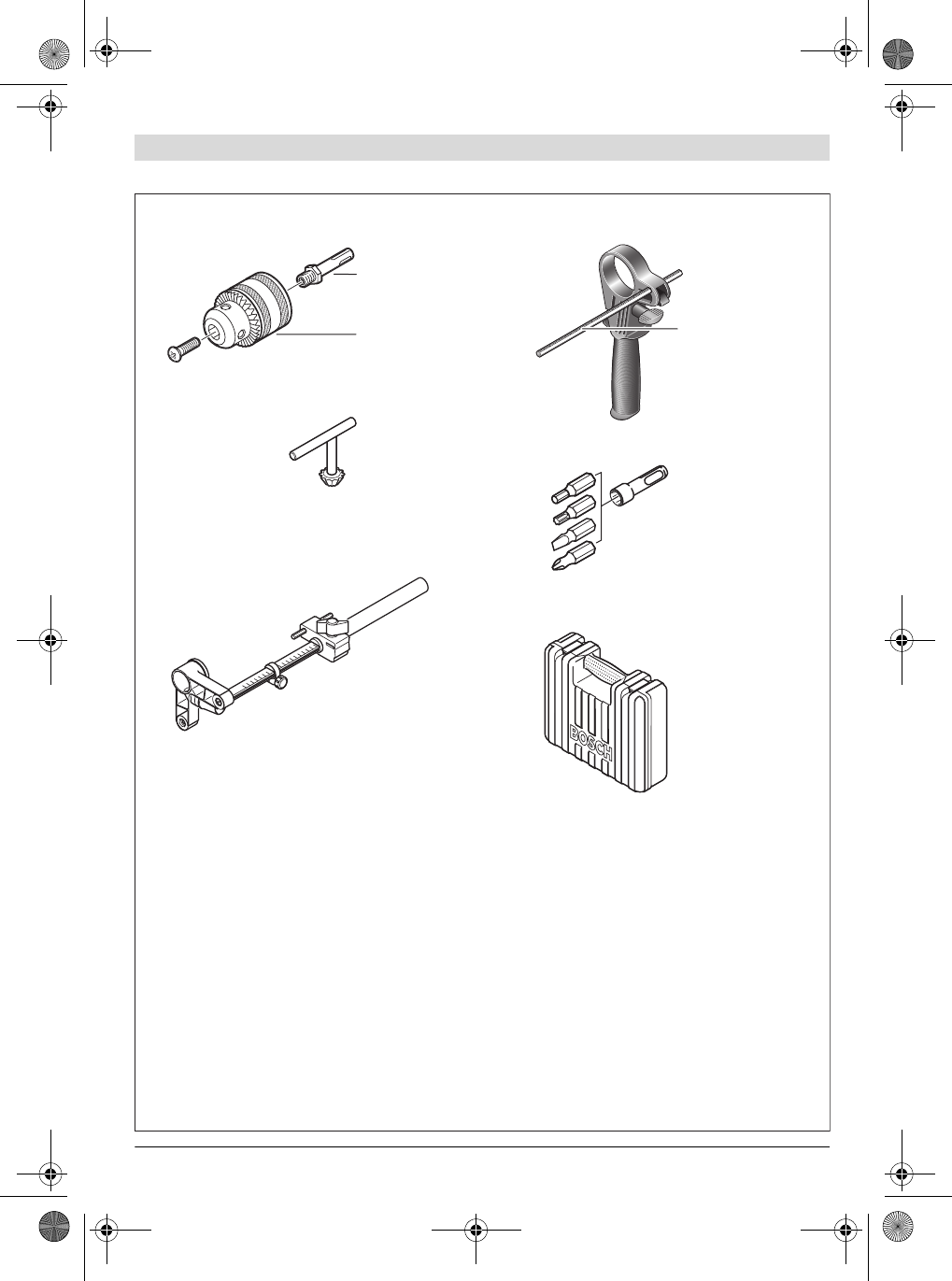 BOSCH