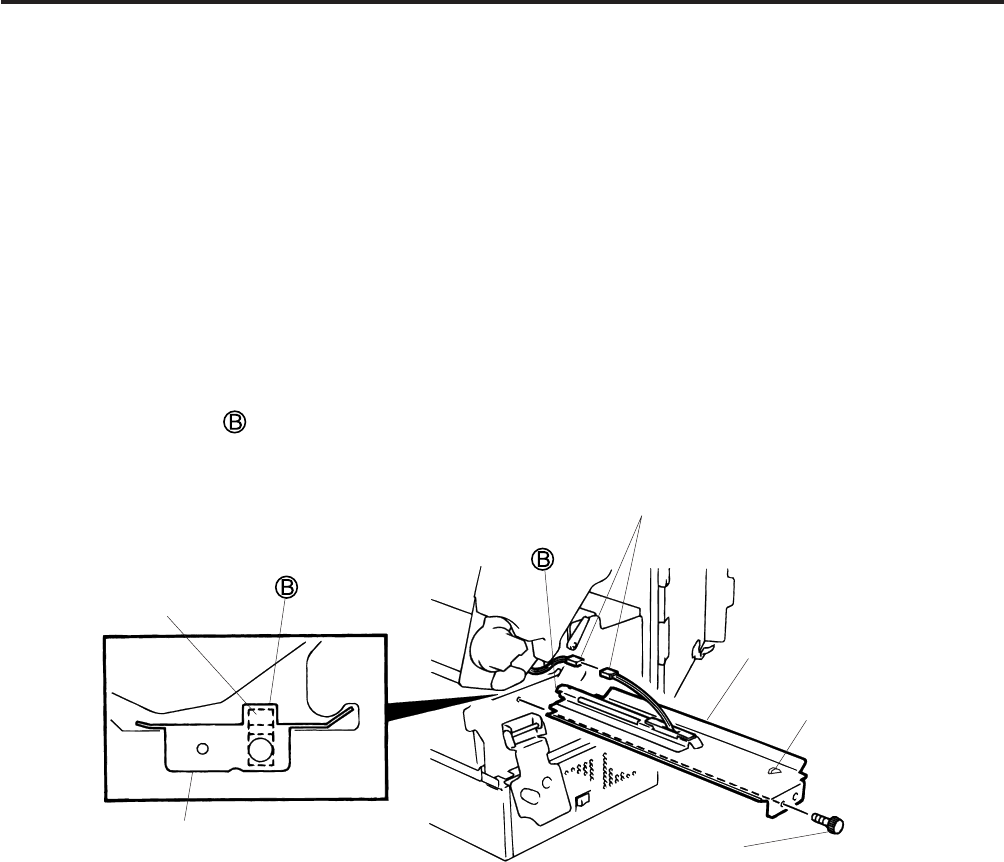 Ⓑ

Ⓑ

Ⓑ