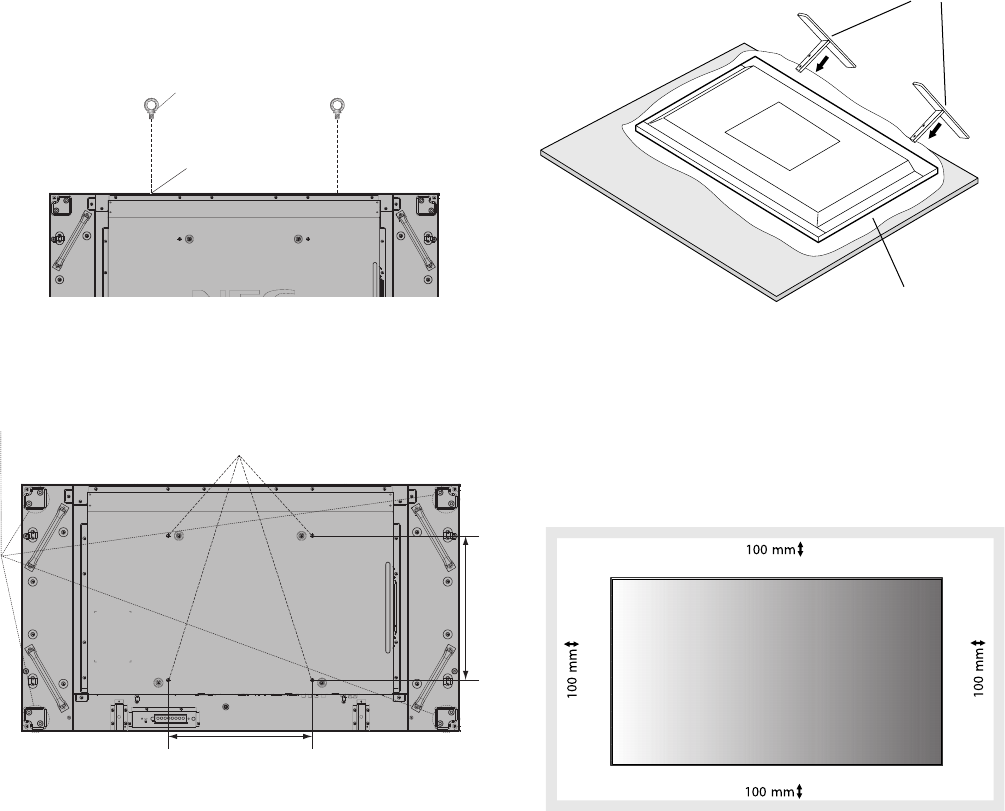 100 mm

100 mm

100 mm

100 mm