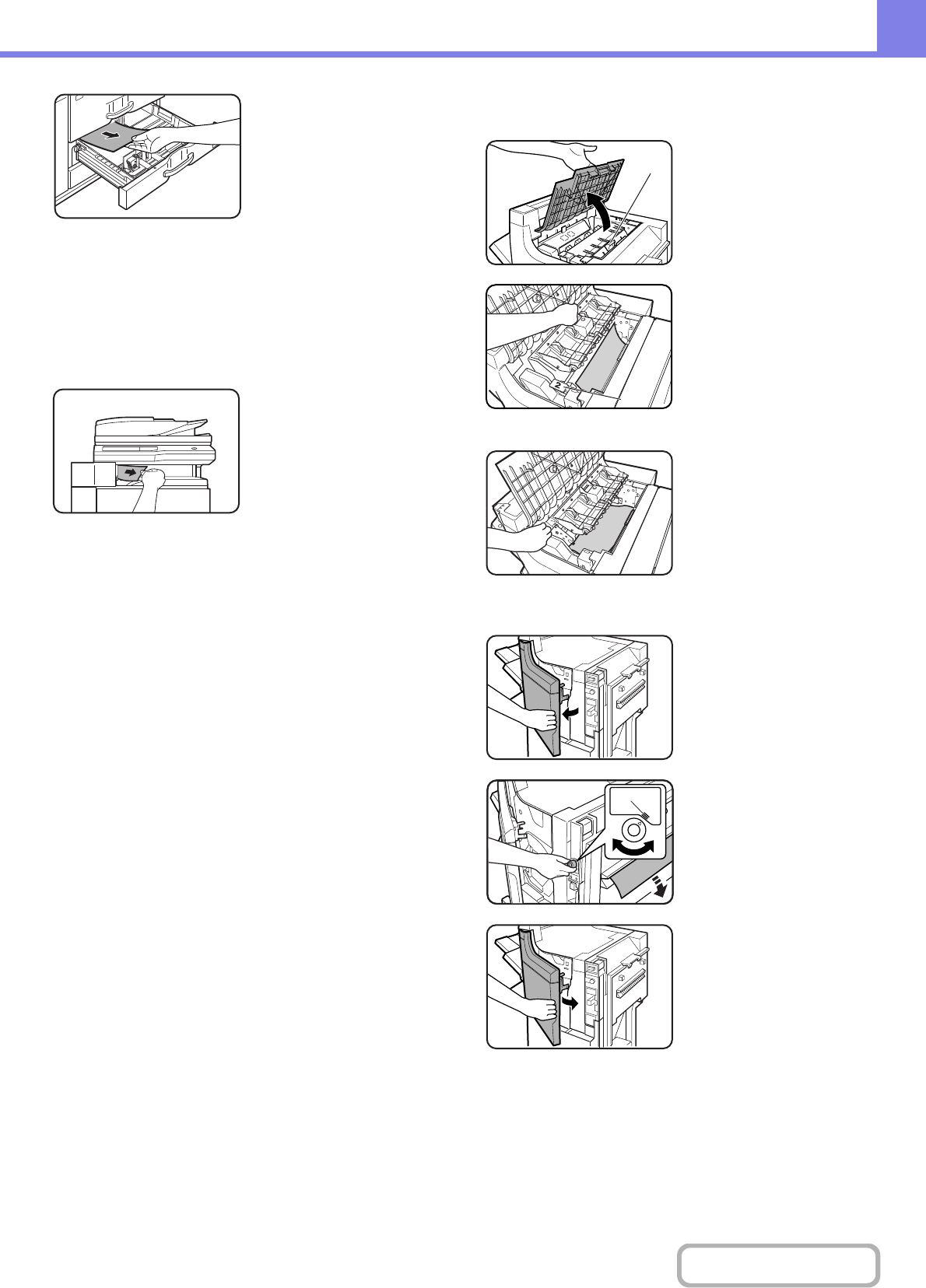 2