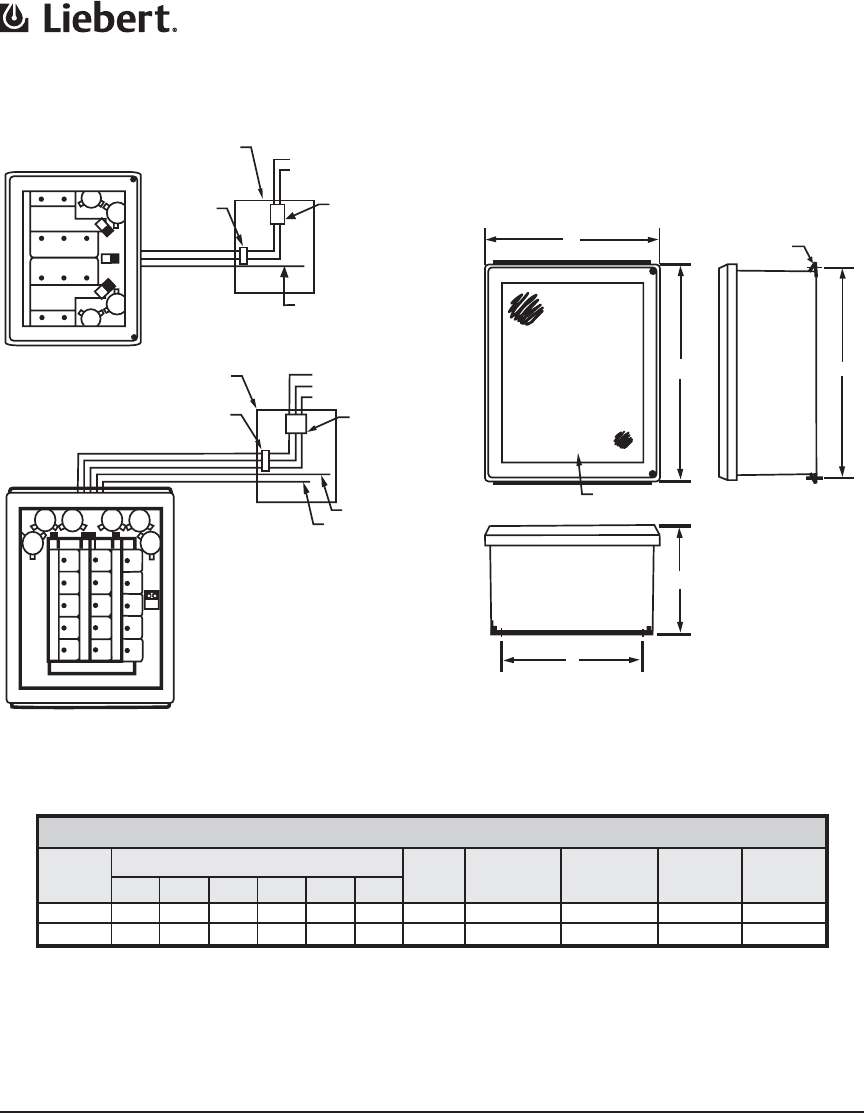 Liebert.