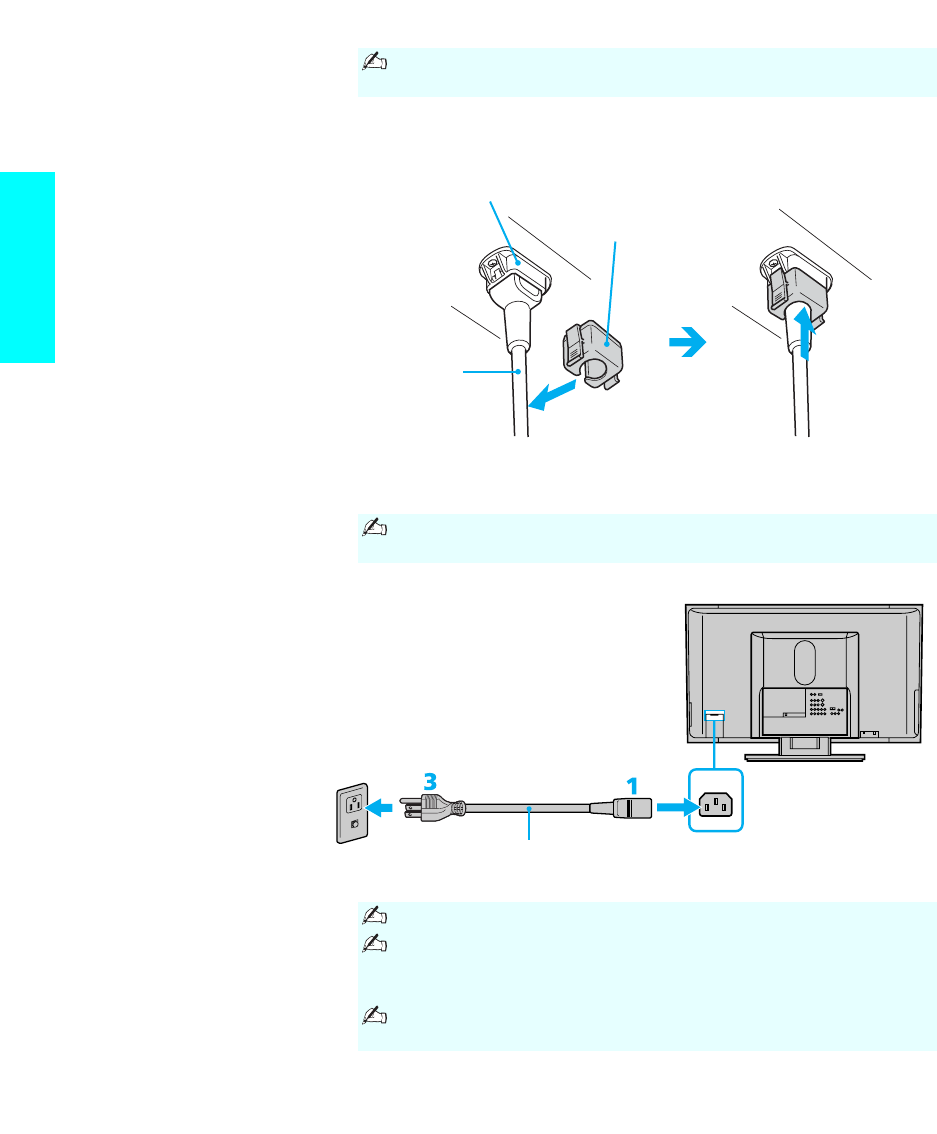 3
1