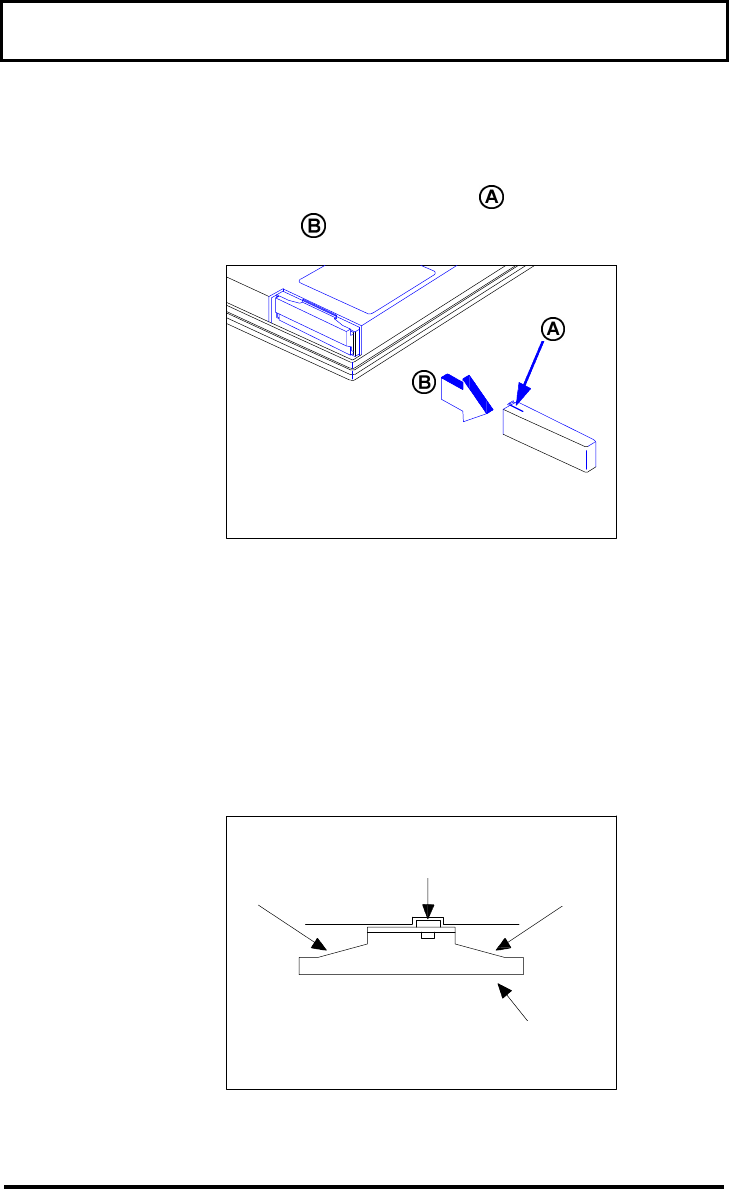 A
B

A
B