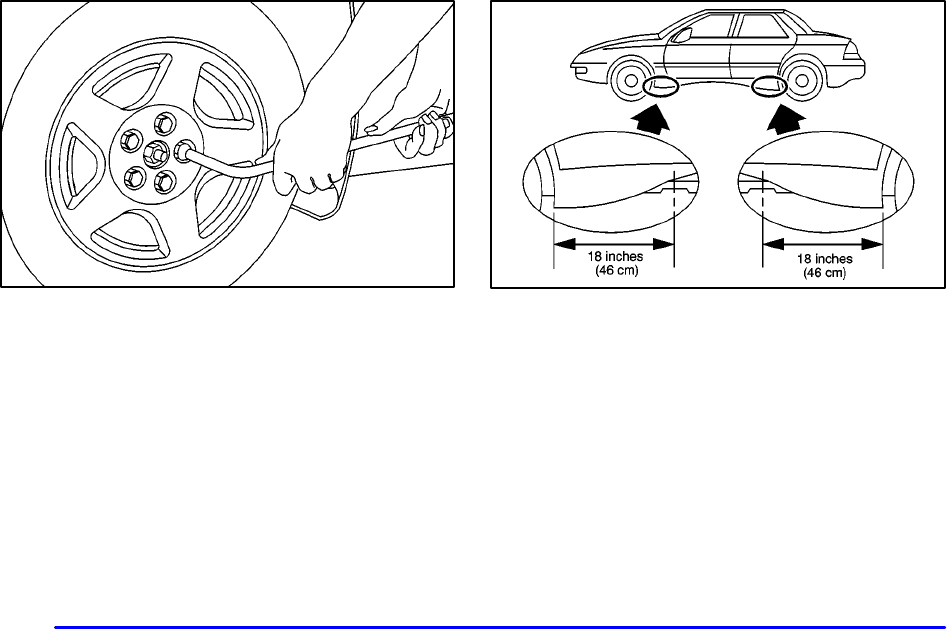 18 inches
(46 cm)

18 inches
(46 cm)