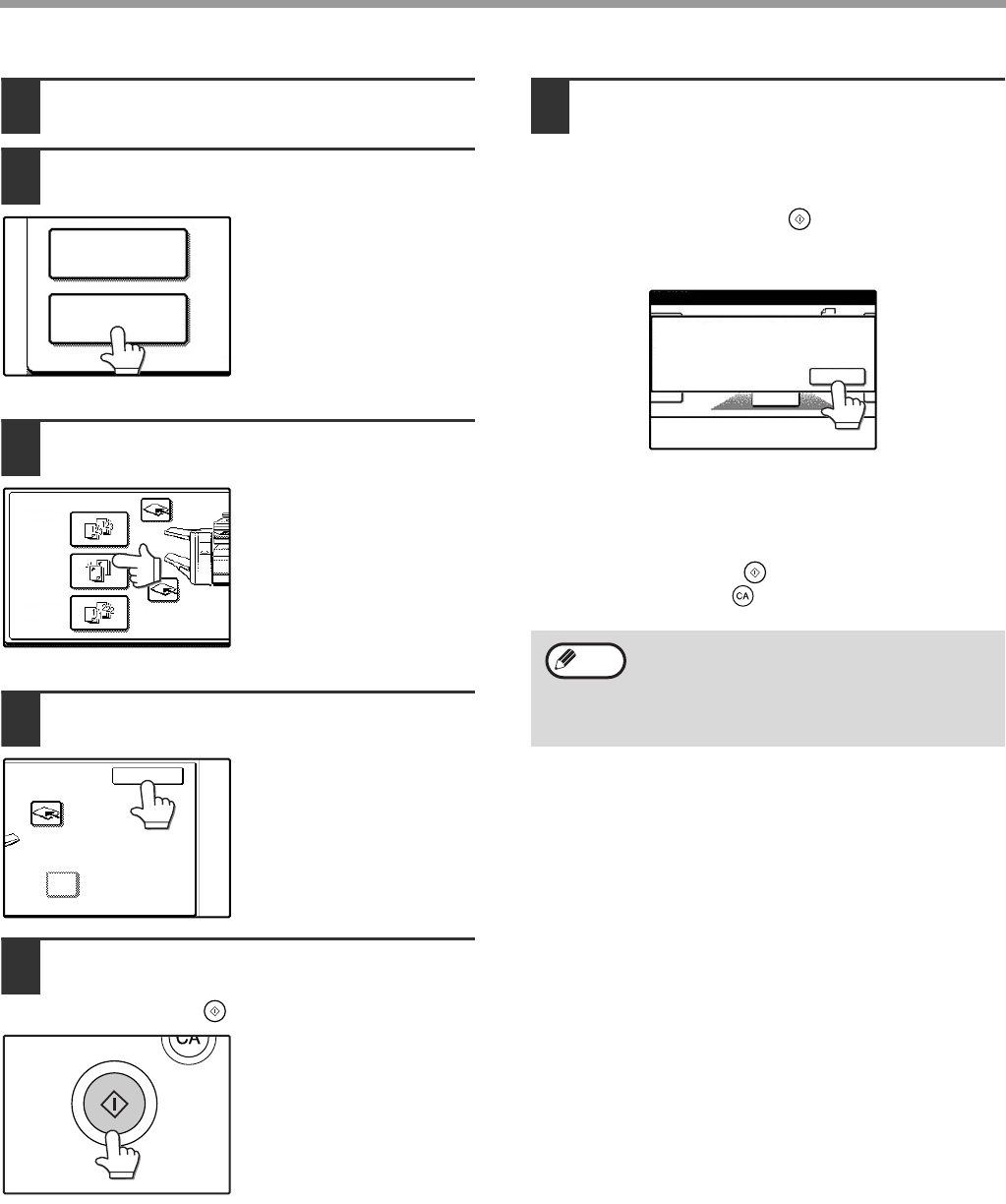 CA