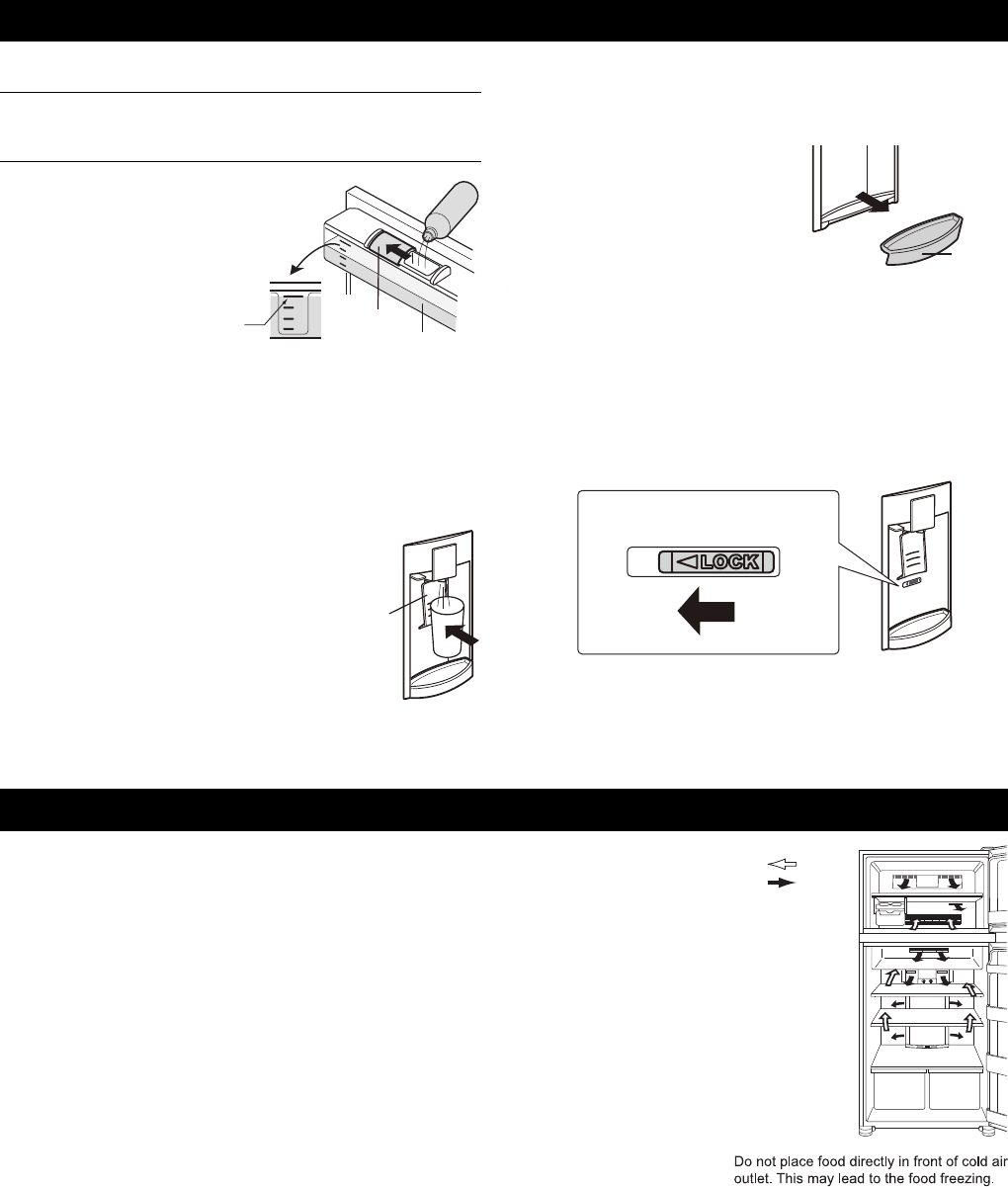 LOCK

Do not place food directly in front of cold air outlet. This may lead to the food freezing.