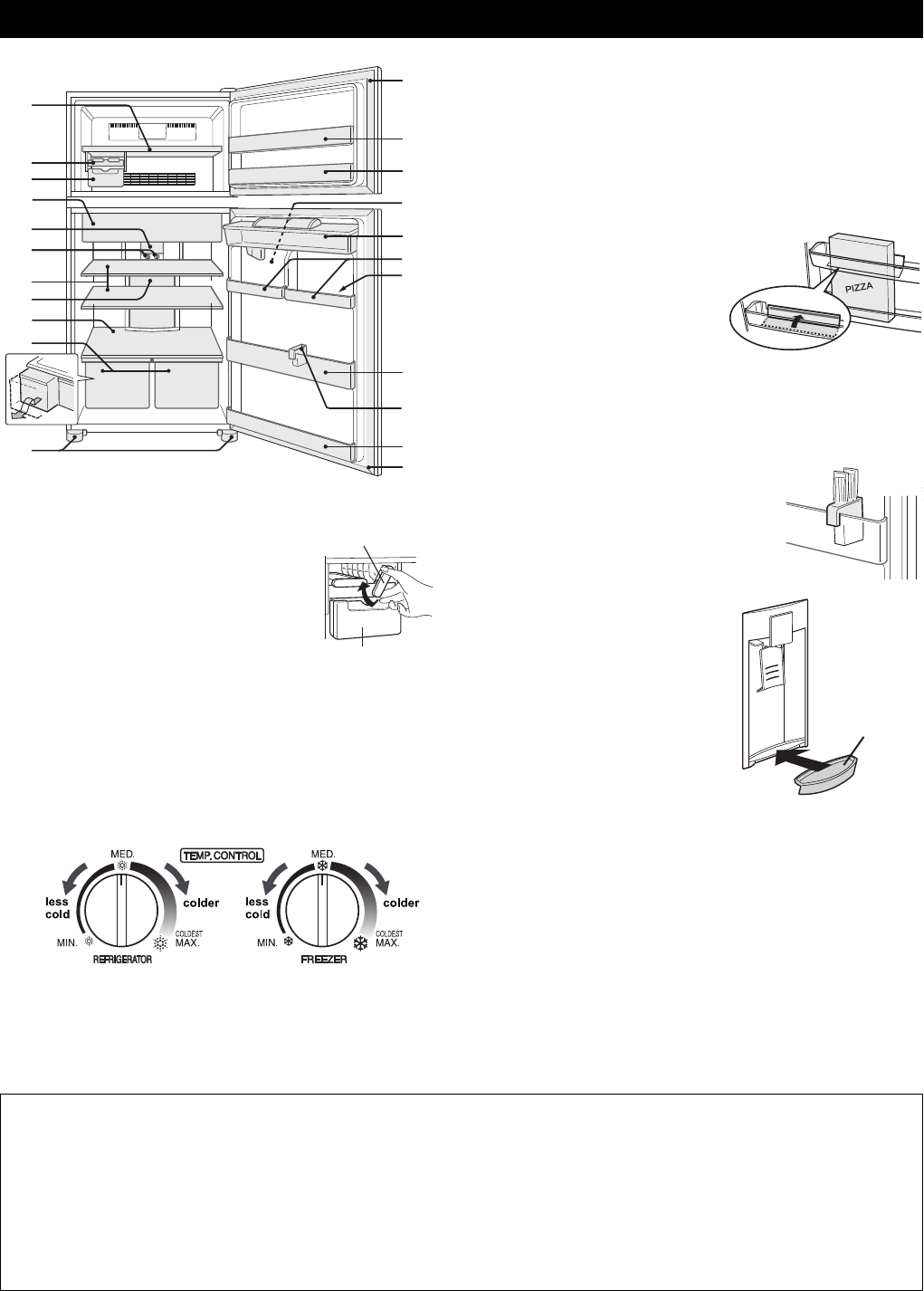 PIZZA

MED.
TEMP. CONTROL
less cold
colder
MIN.
COLDEST MAX.
REFRIGERATOR

MED.
less cold
colder
MIN.
COLDEST MAX.
FREEZER