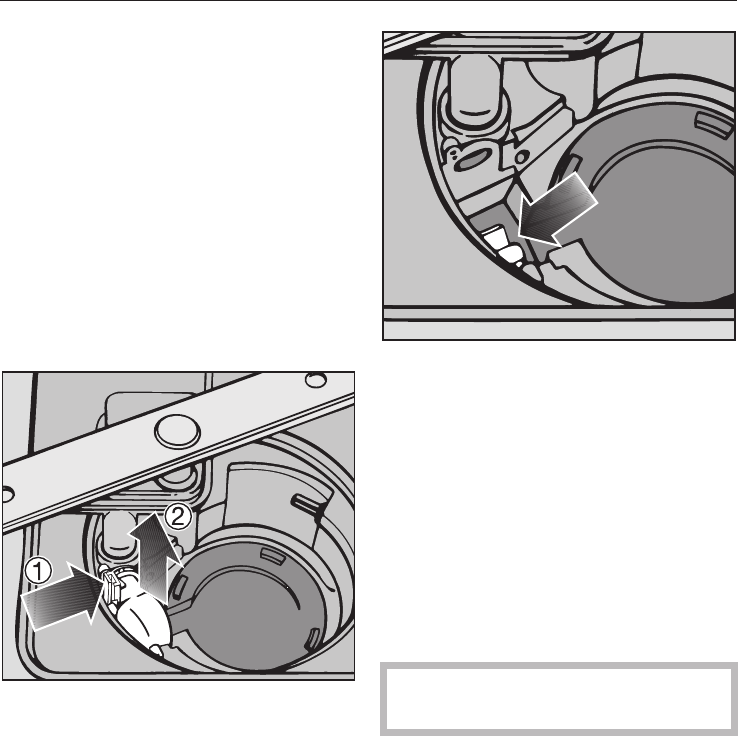 1
2