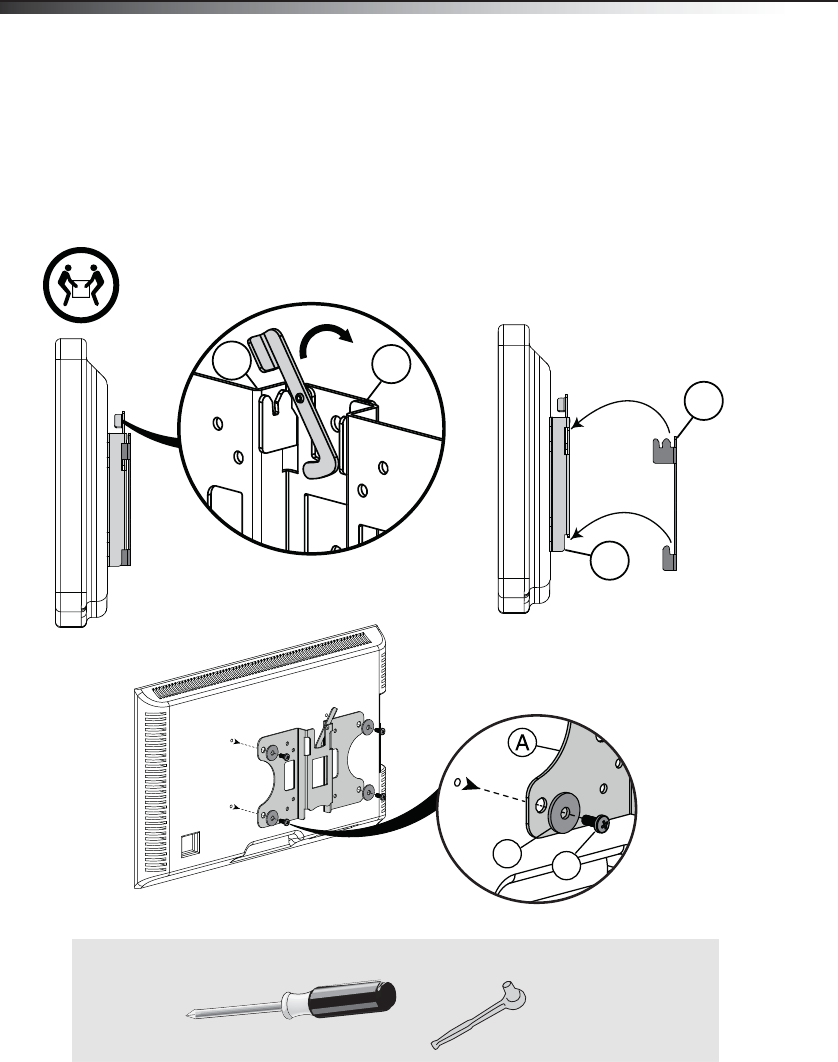 A