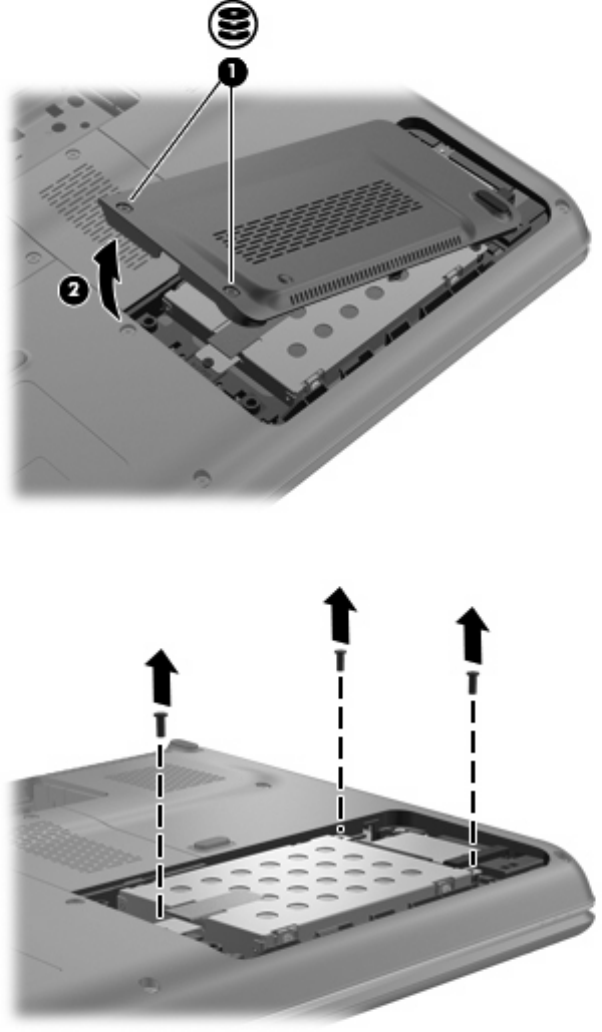 1

2