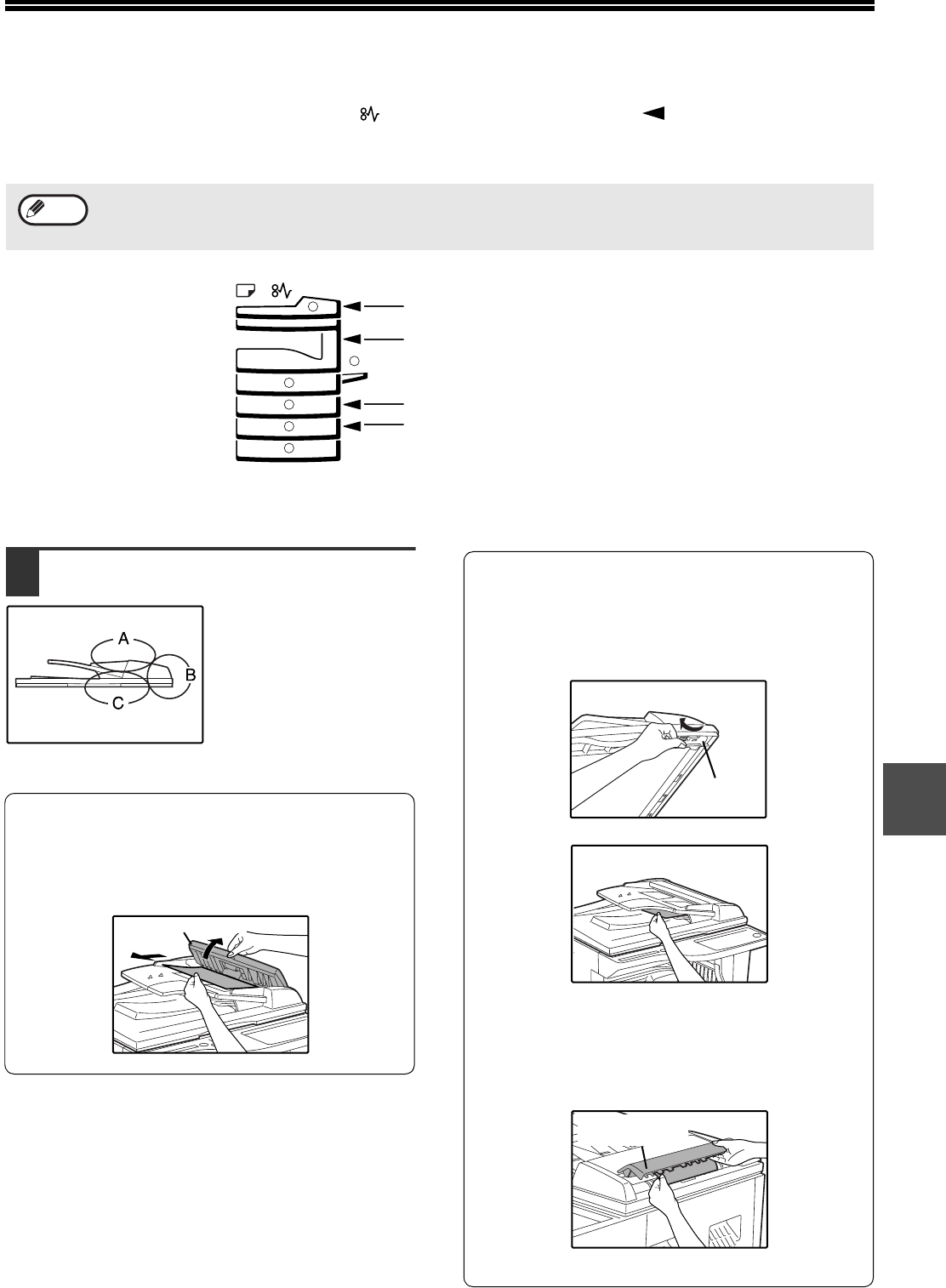 A
B
C