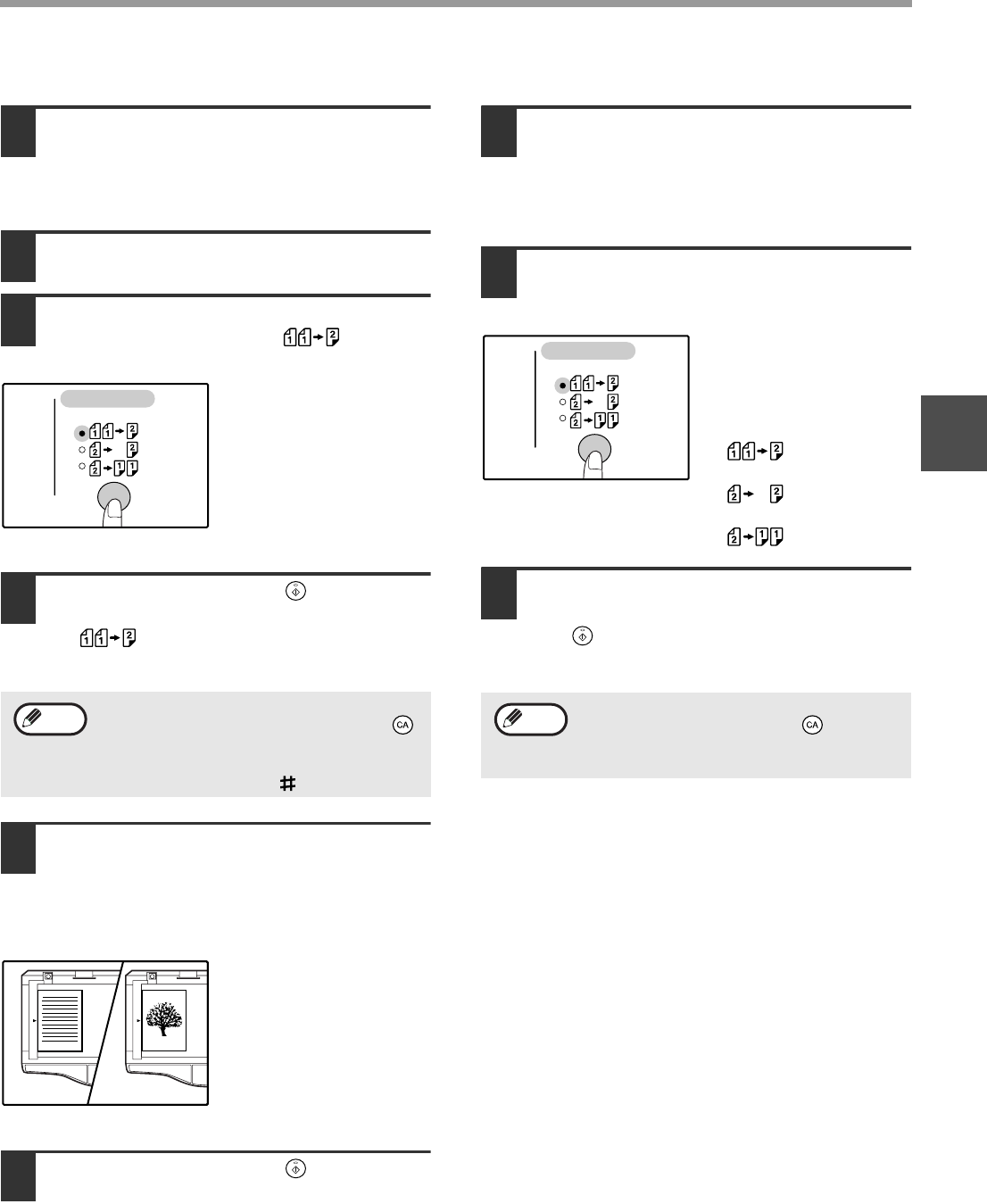 Note

Note