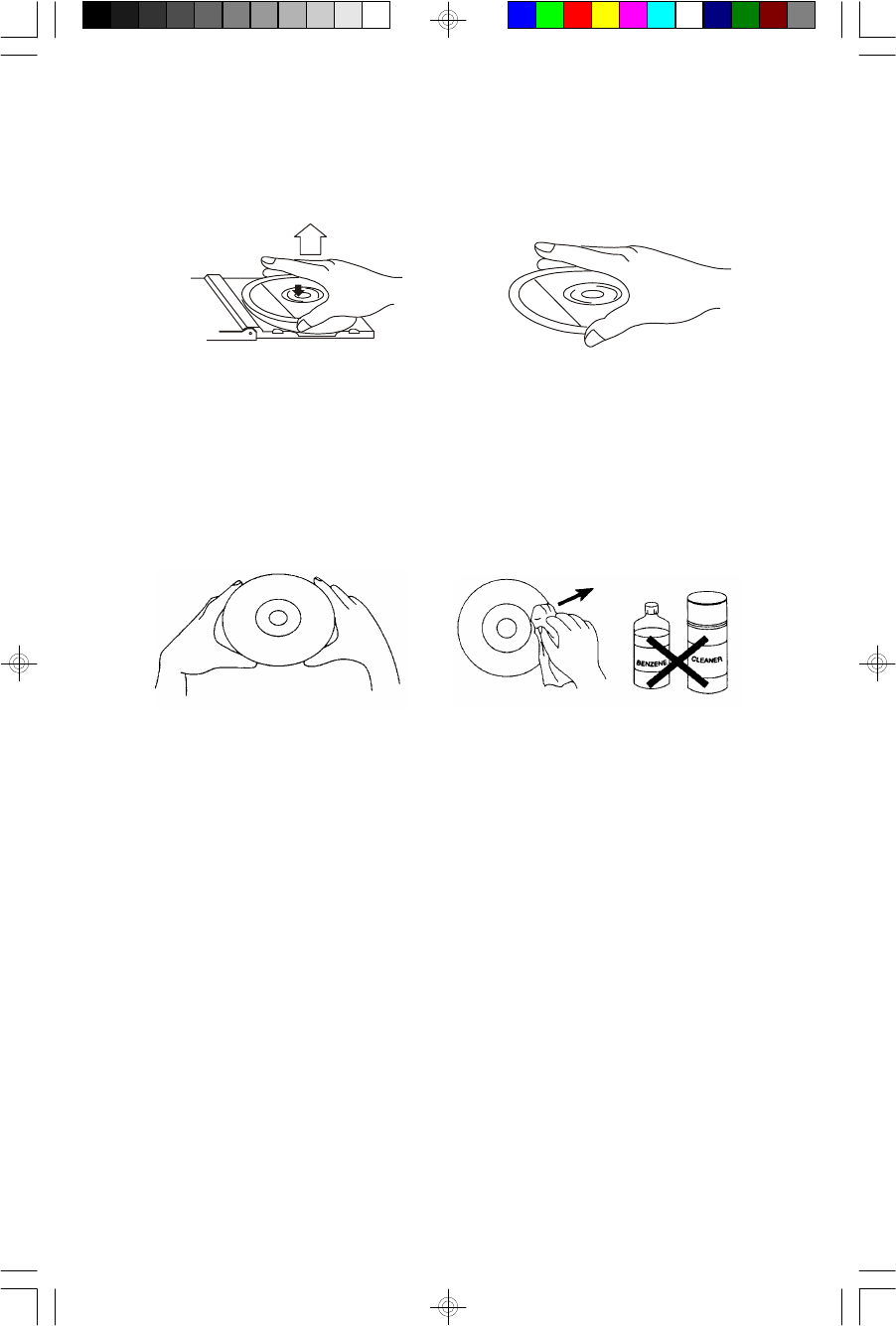 BENZENE

CLEANER