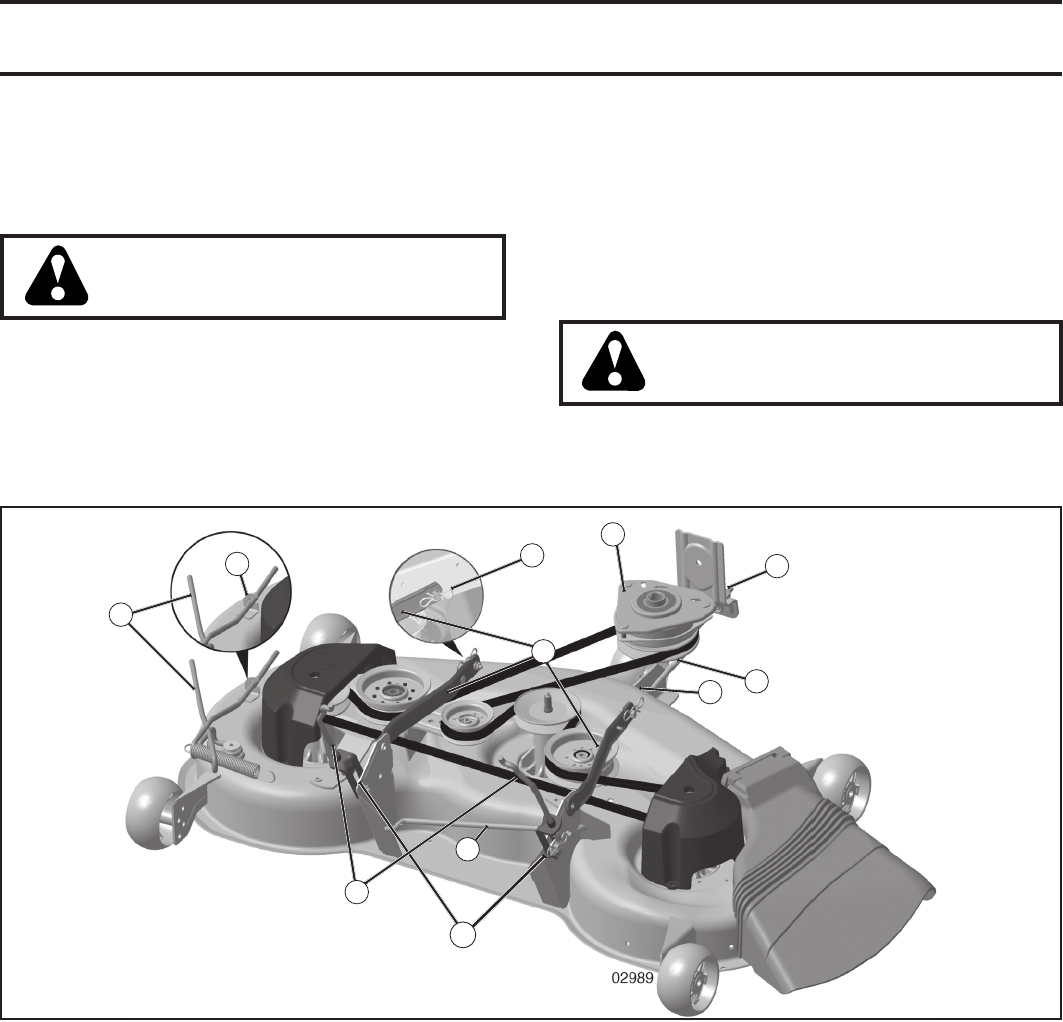 02989