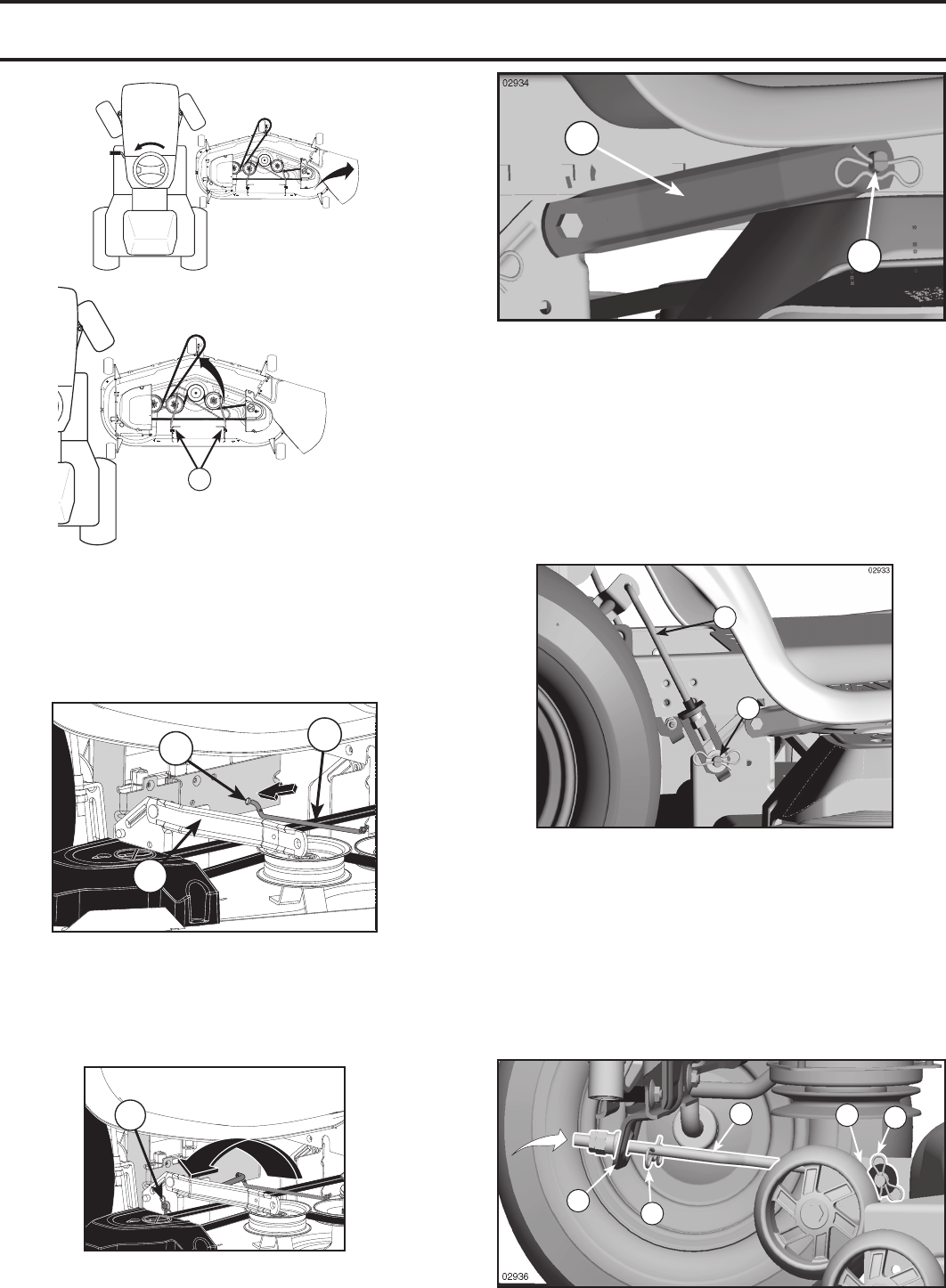 02934

02933

02936