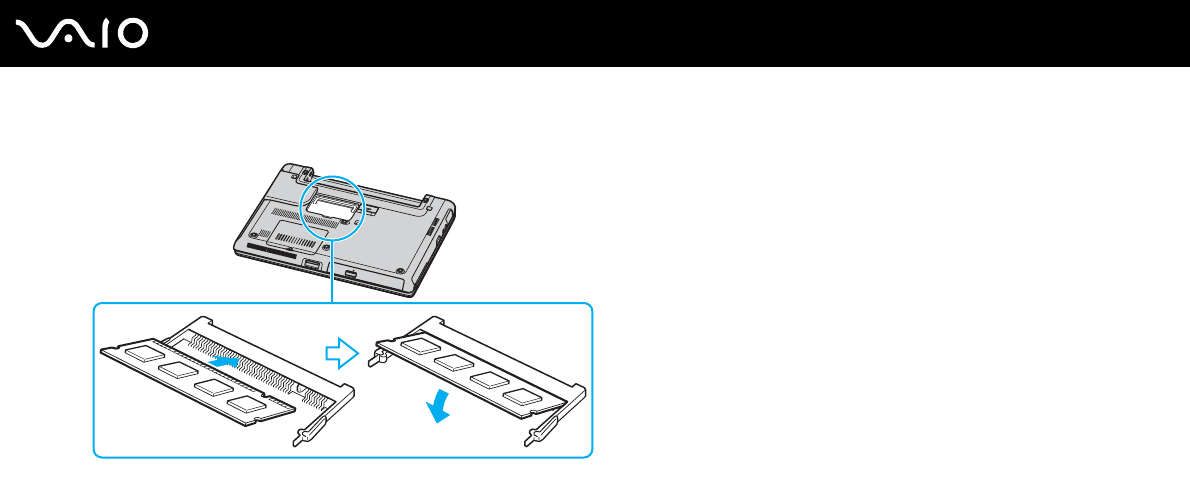 VAIO