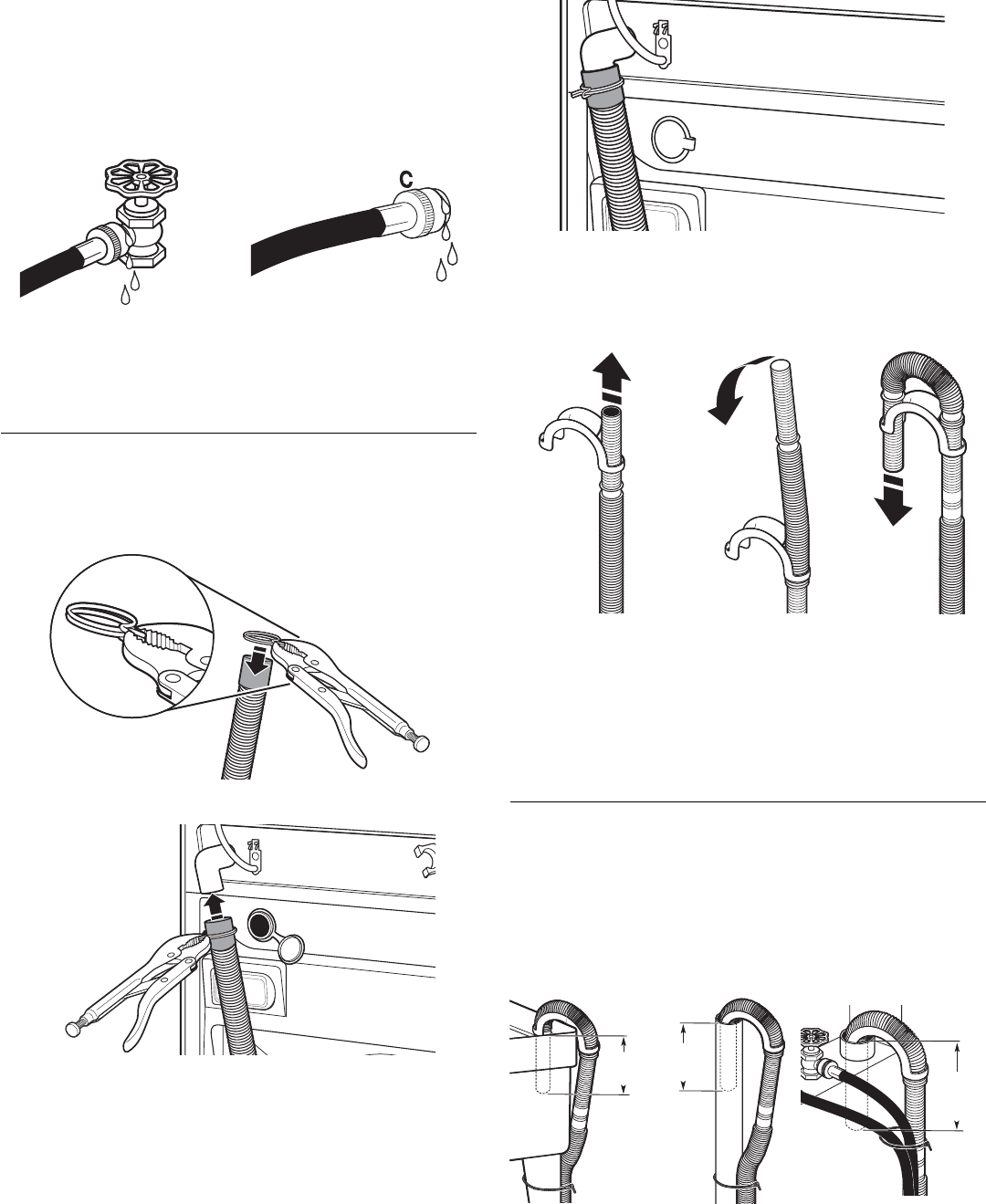 C