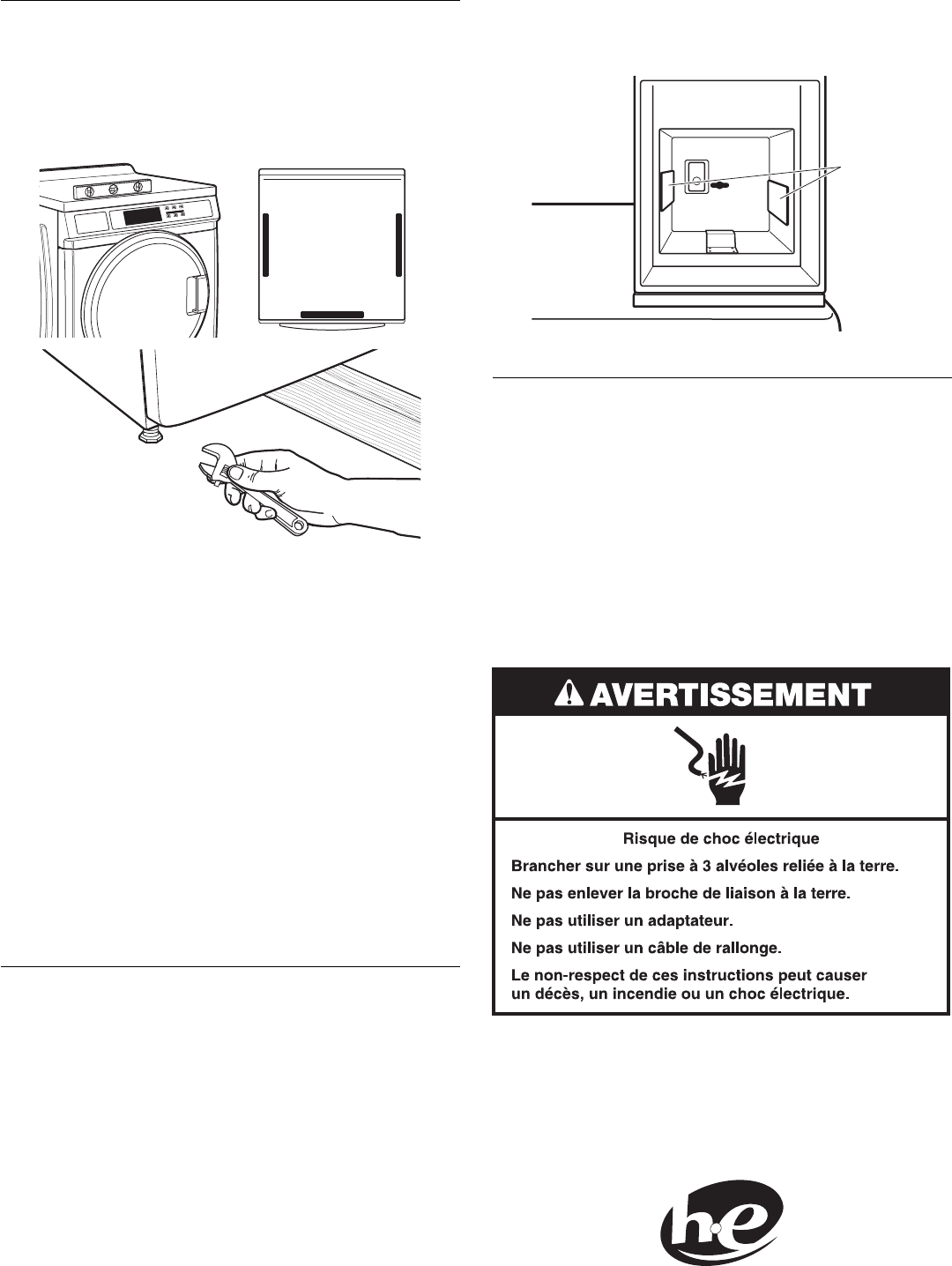 AVERTISSEMENT

Risque de choc électrique

Brancher sur une prise à 3 alvéoles reliée à la terre.

Ne pas enlever la broche de liaison à la terre.

Ne pas utiliser un adaptateur.

Ne pas utiliser un câble de rallonge.

Le non-respect de ces instructions peut causer un décès, un incendie ou un choc électrique.

he