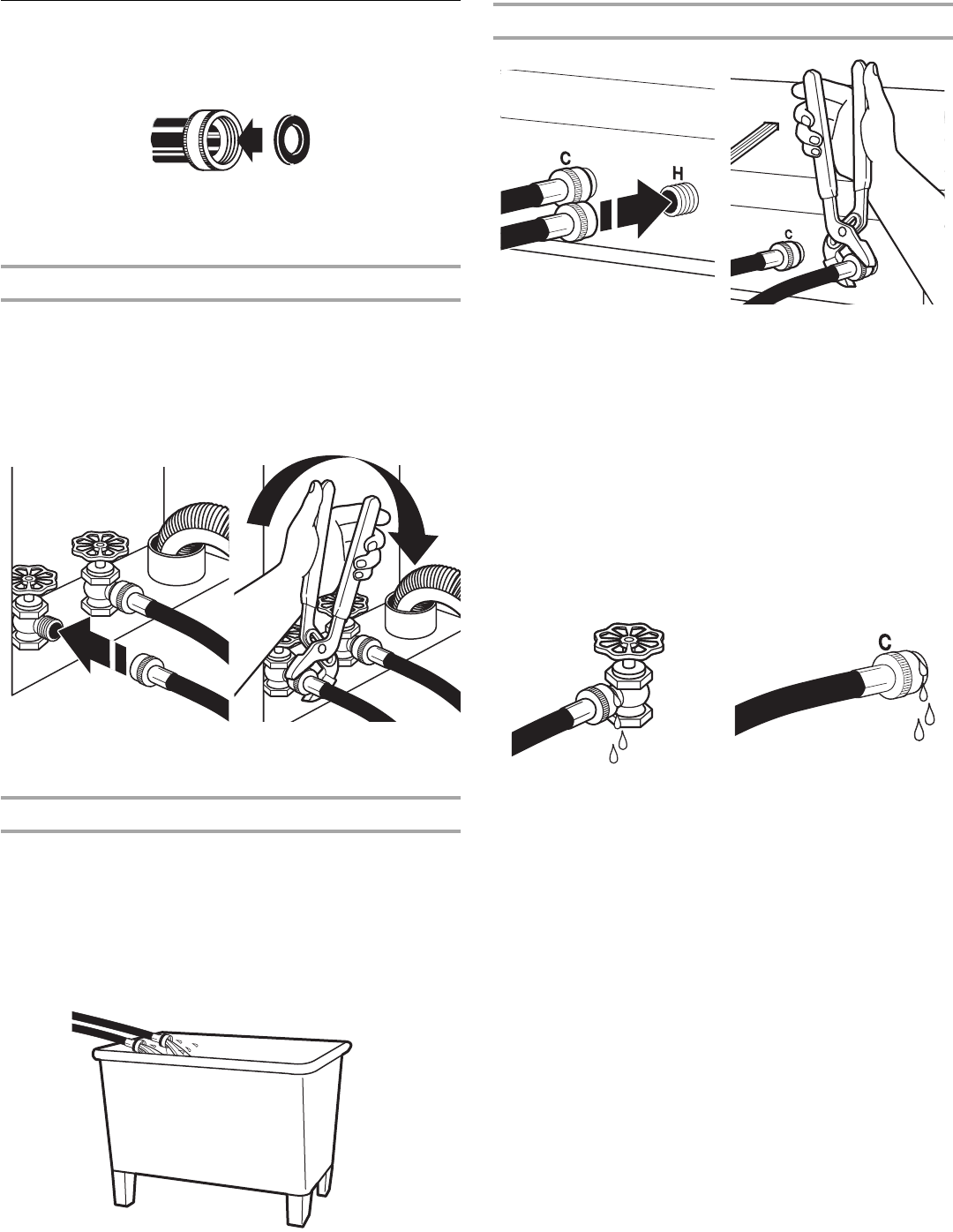 C

H

C

C