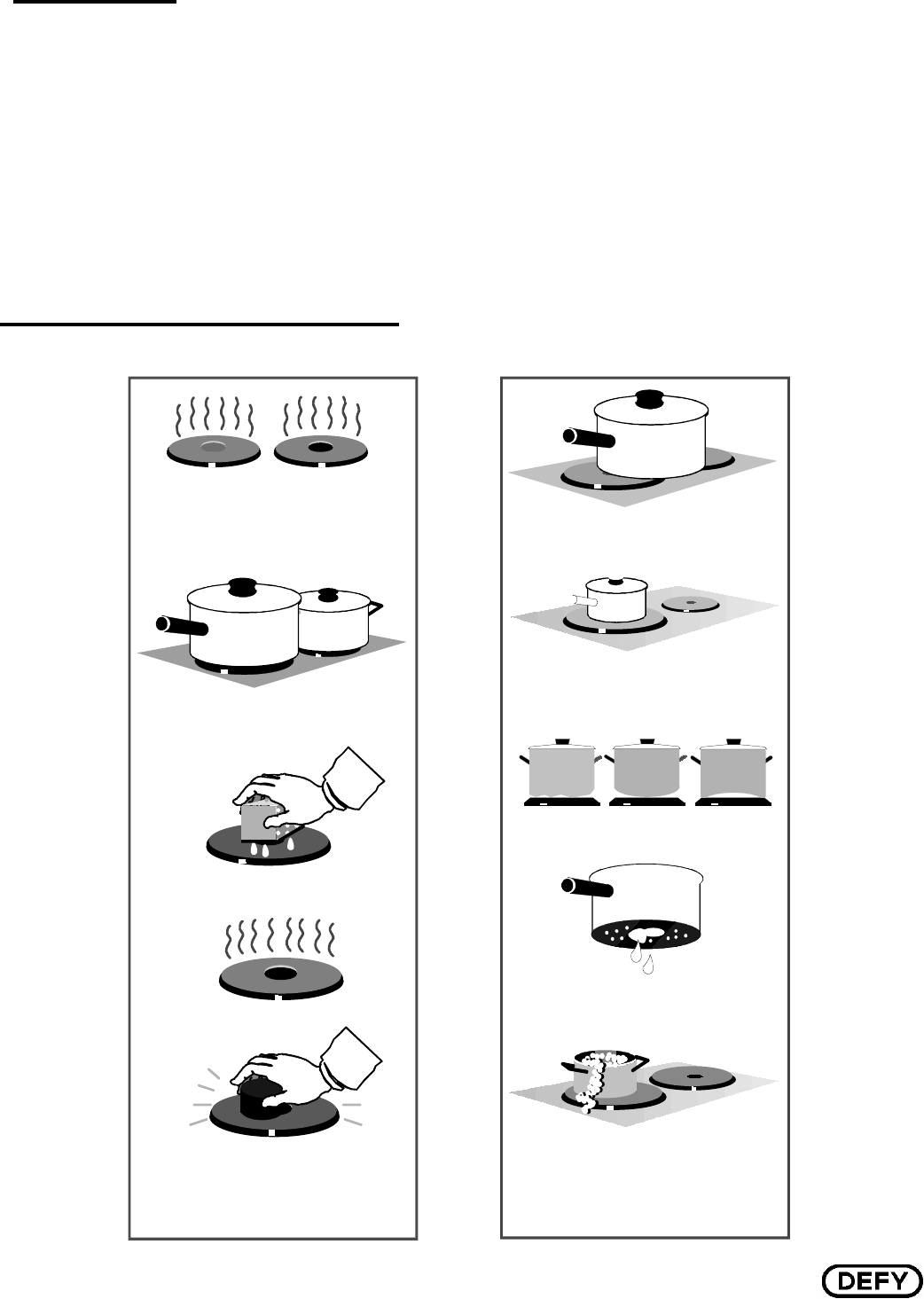 DEFY