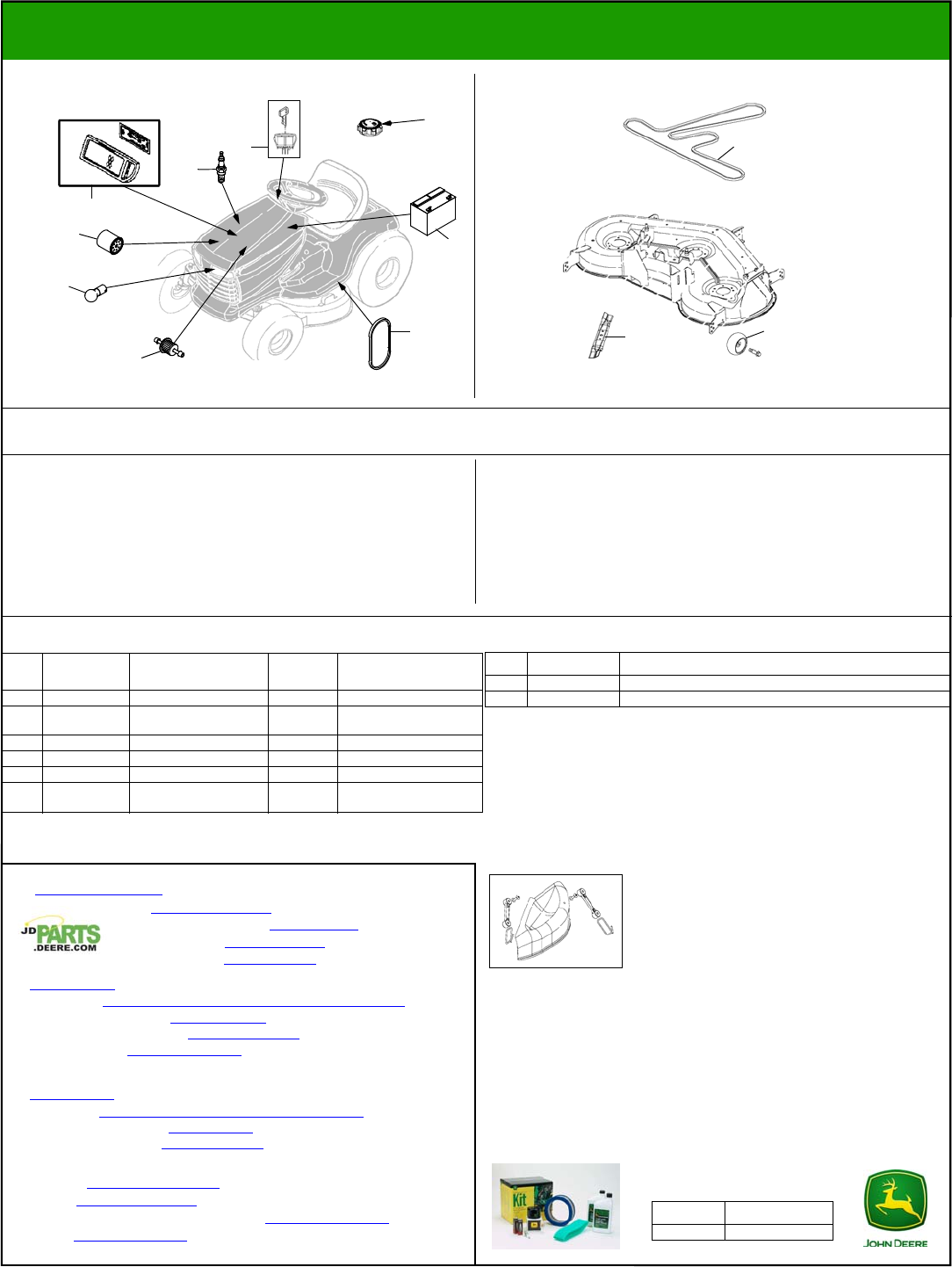 JD PARTS
.DEERE.COM

Kit

JOHN DEERE