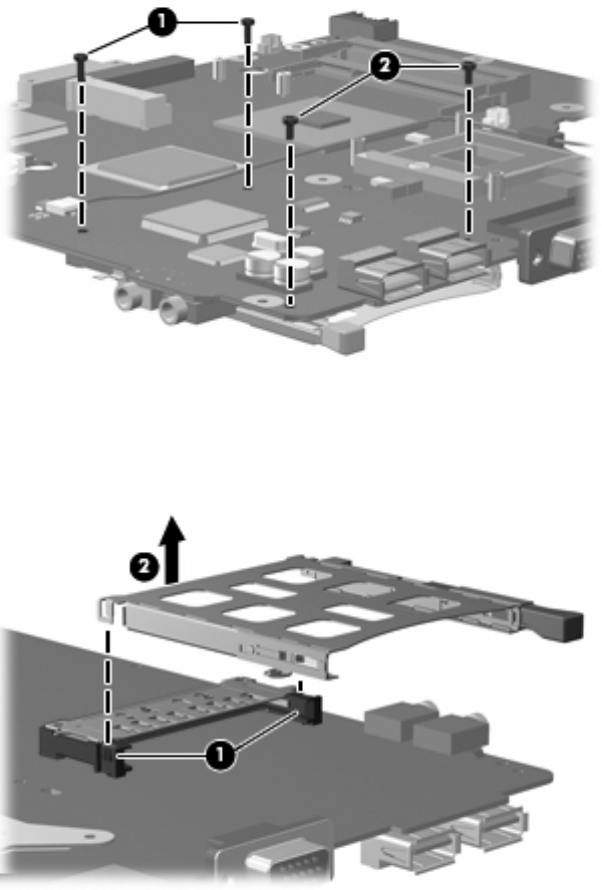 1
2
2
1