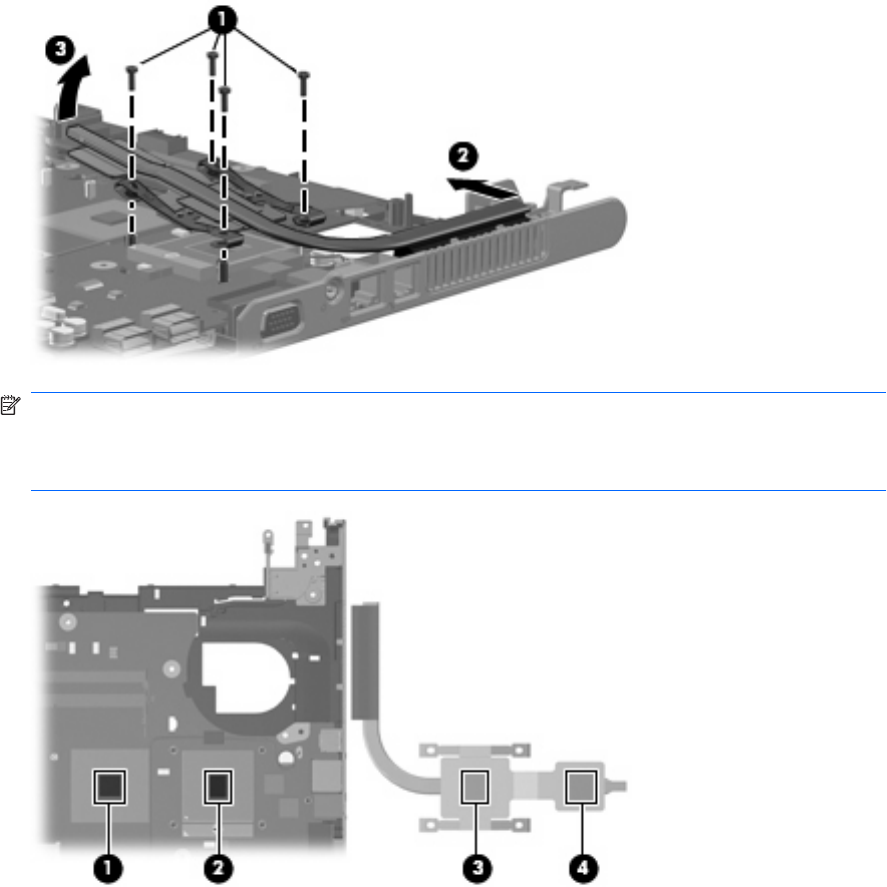 1
3
2

1
2
3
4