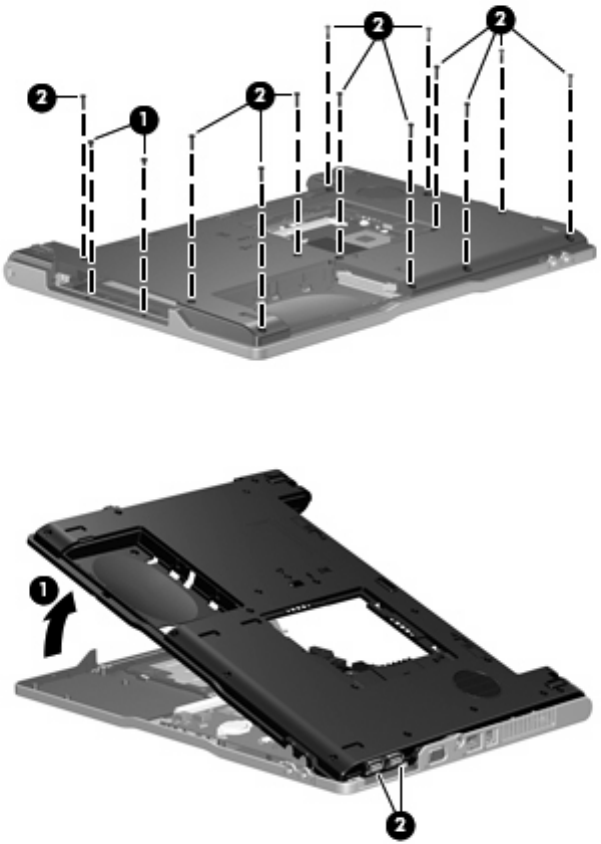 2
1
2
2
2
1
2