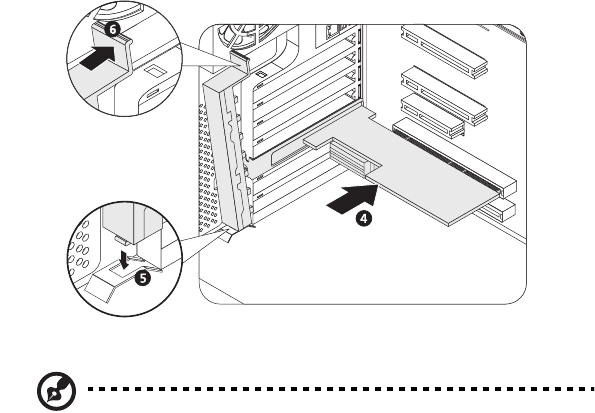 6

4

5