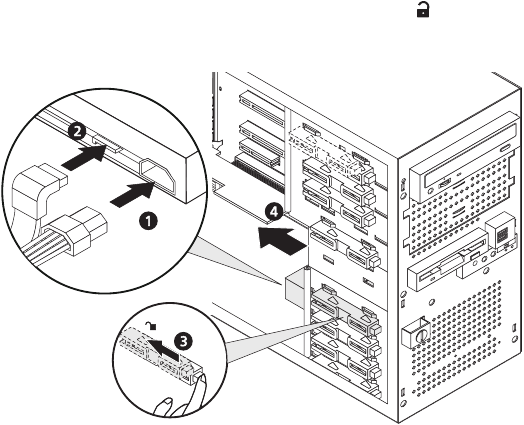 2

1

4

3