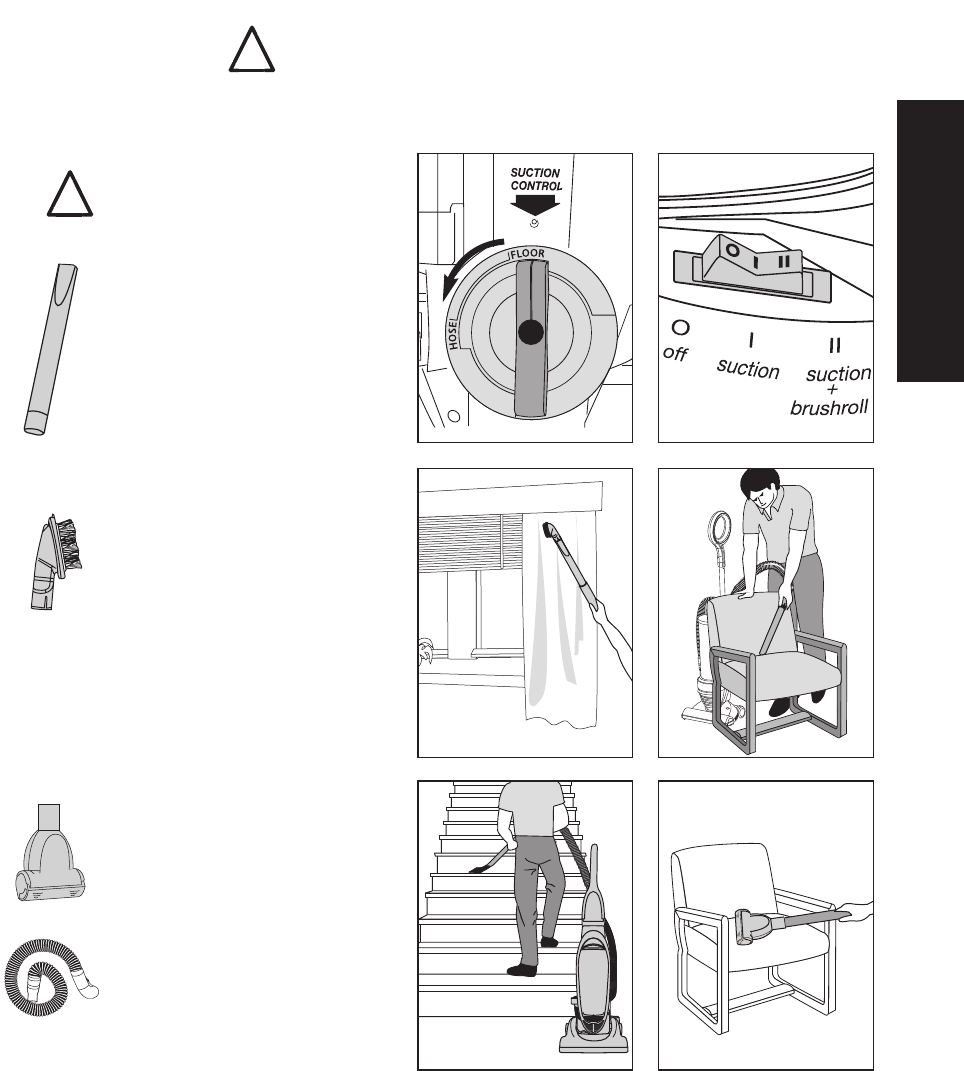 SUCTION CONTROL

FLOOR

HOSE

O I II

O
off

I
suction

II
suction
+
brushroll