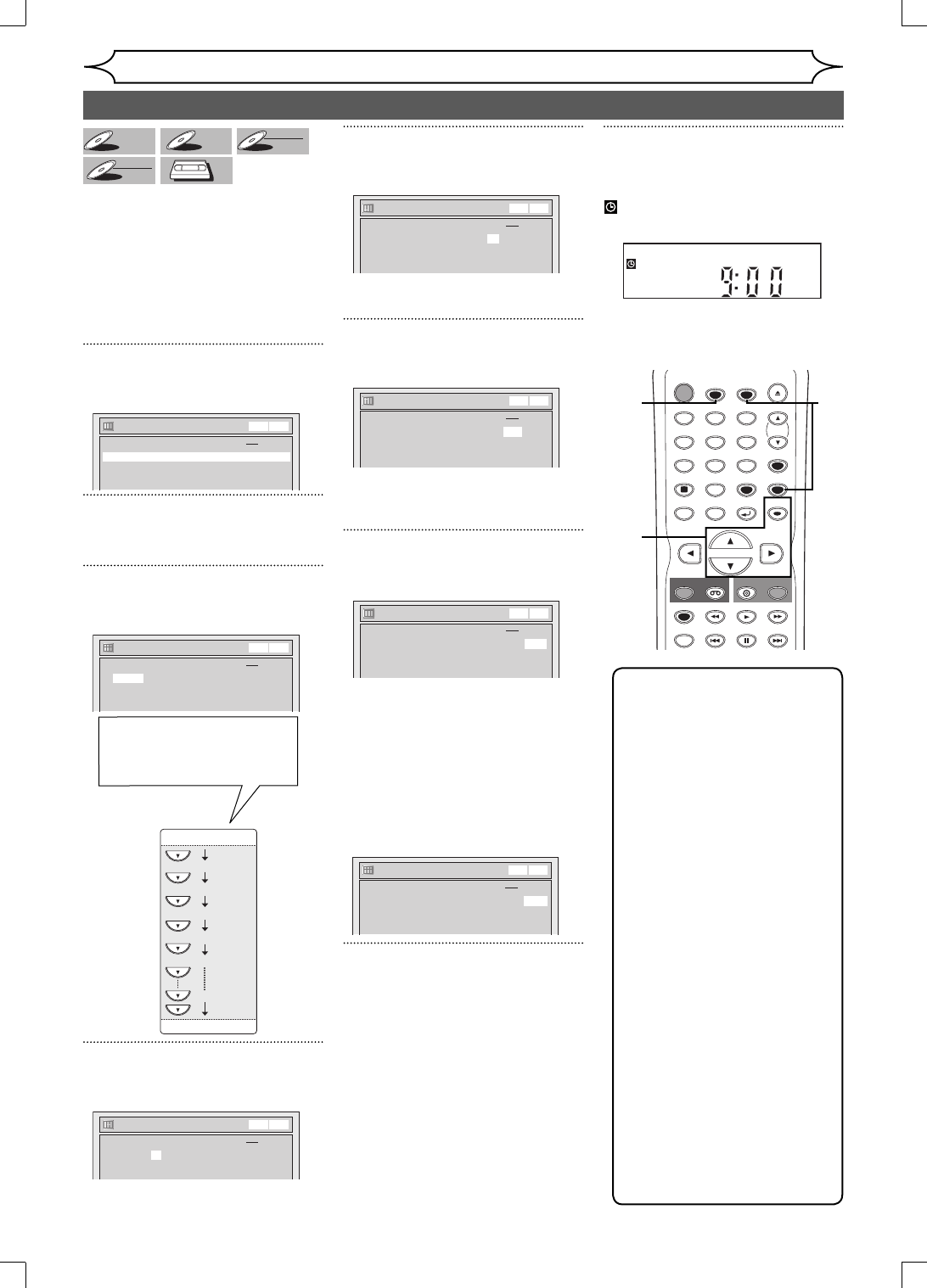 9:00