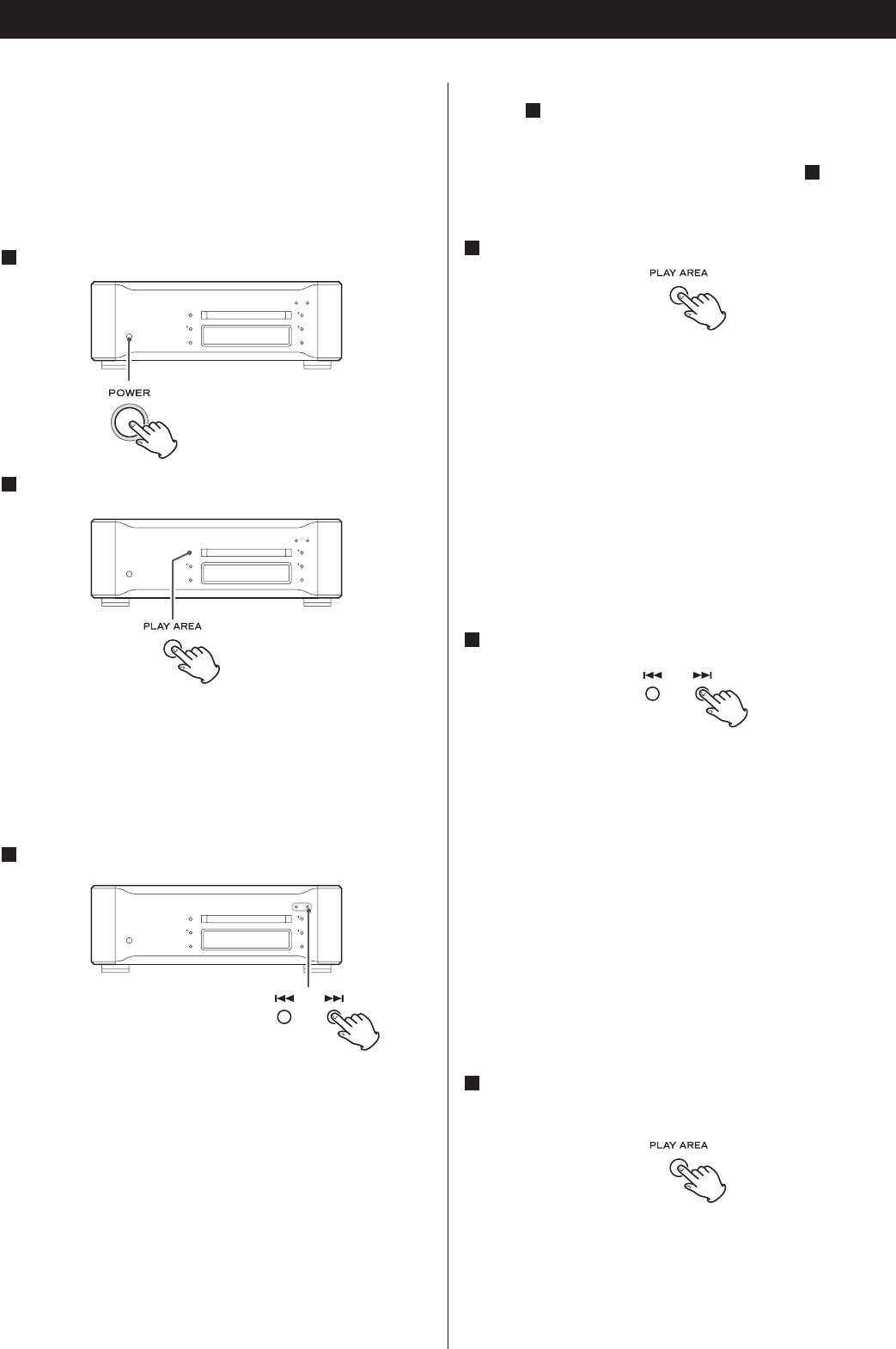 POWER

PLAY AREA

PLAY AREA

PLAY AREA