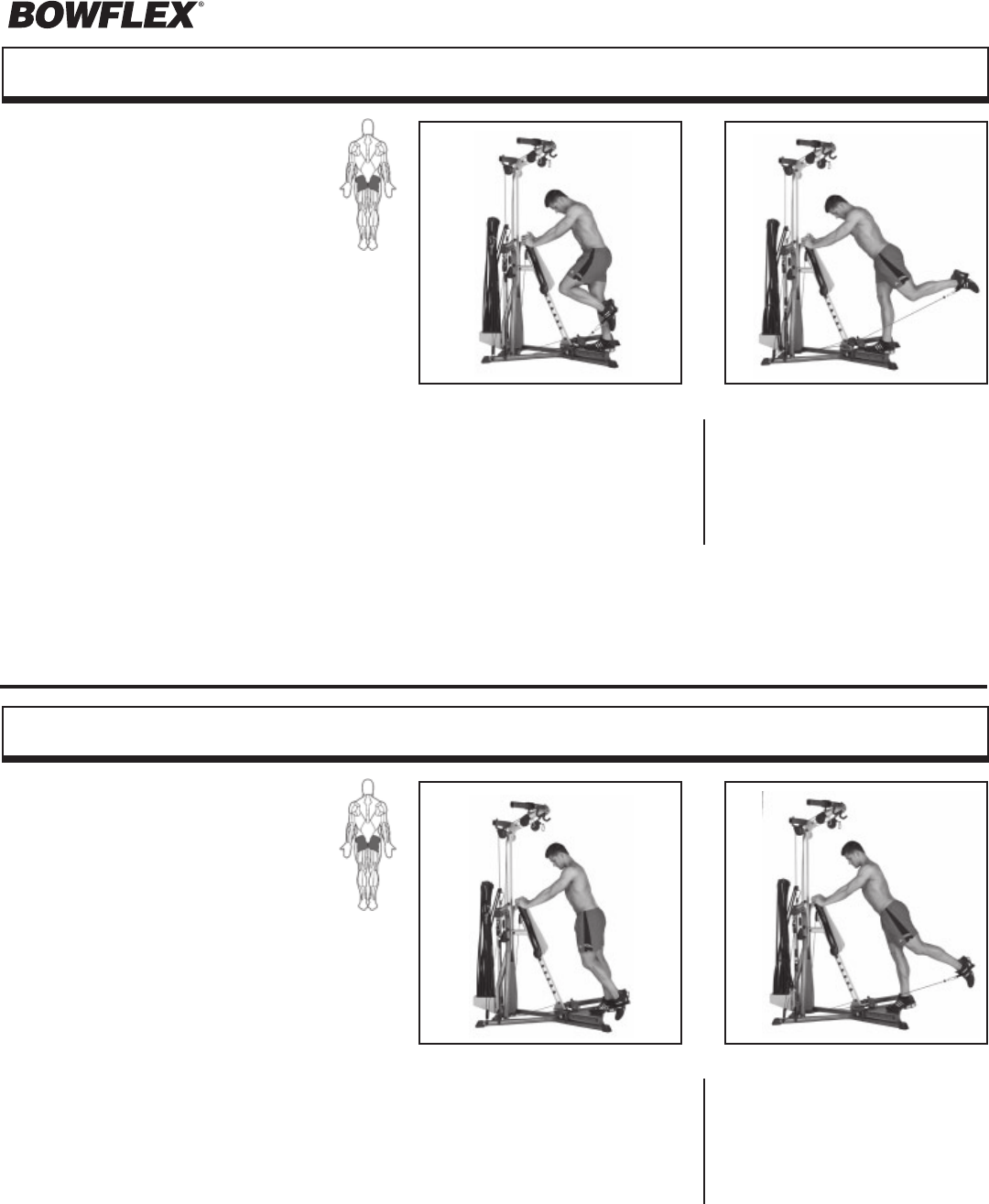 BOWFLEX®